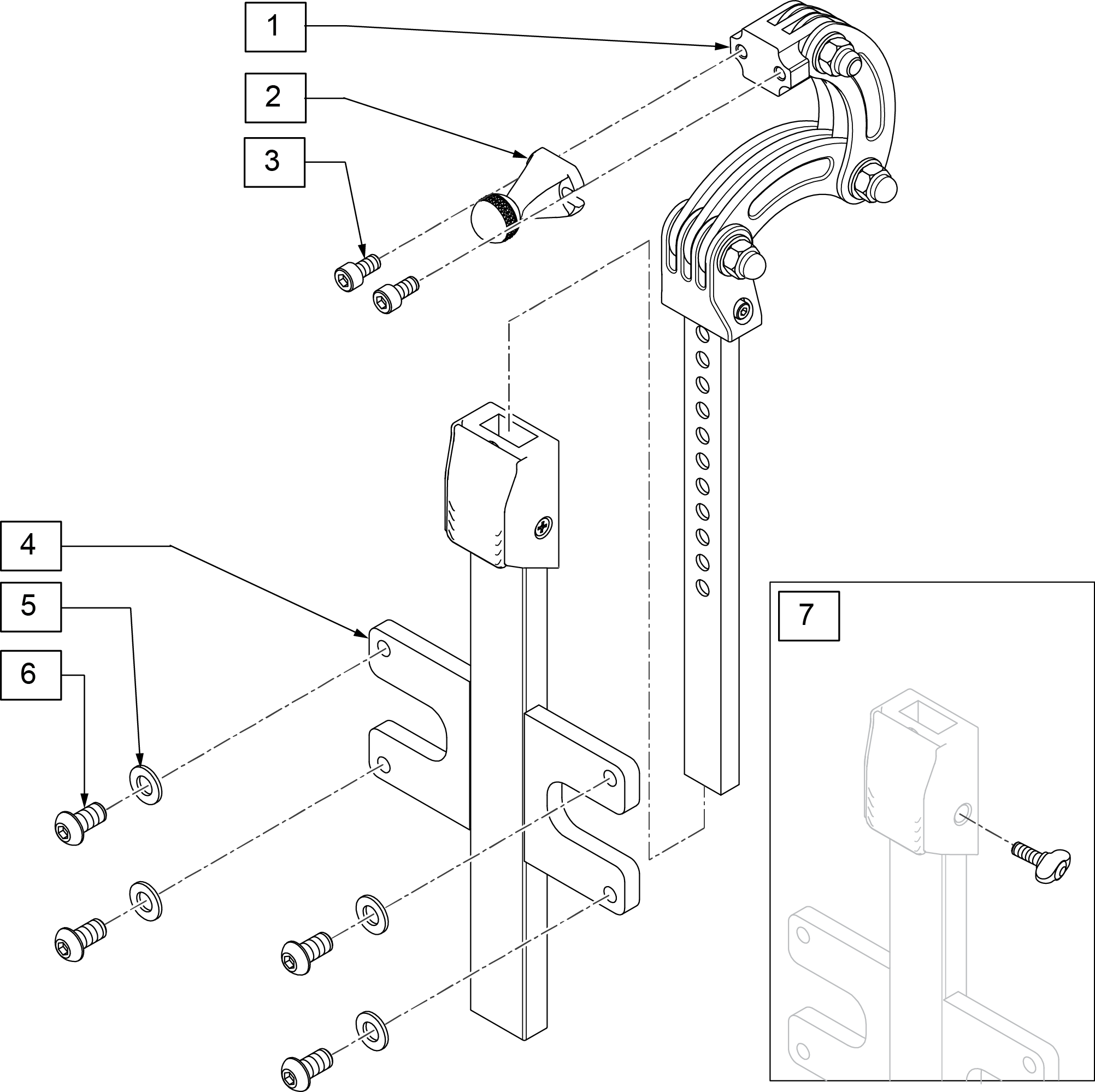 1
2
3
4
5
6
7