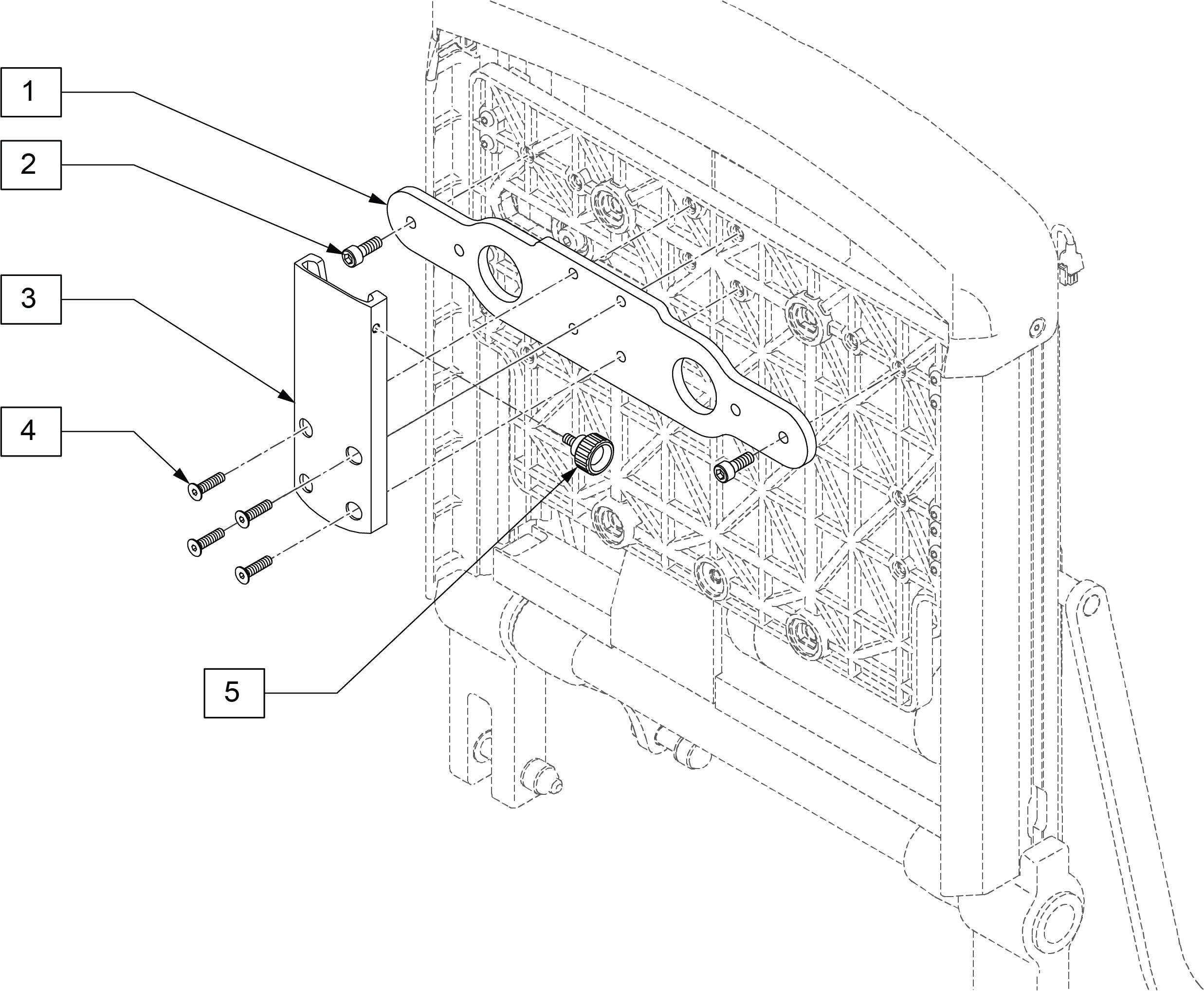 1
2
3
4
5