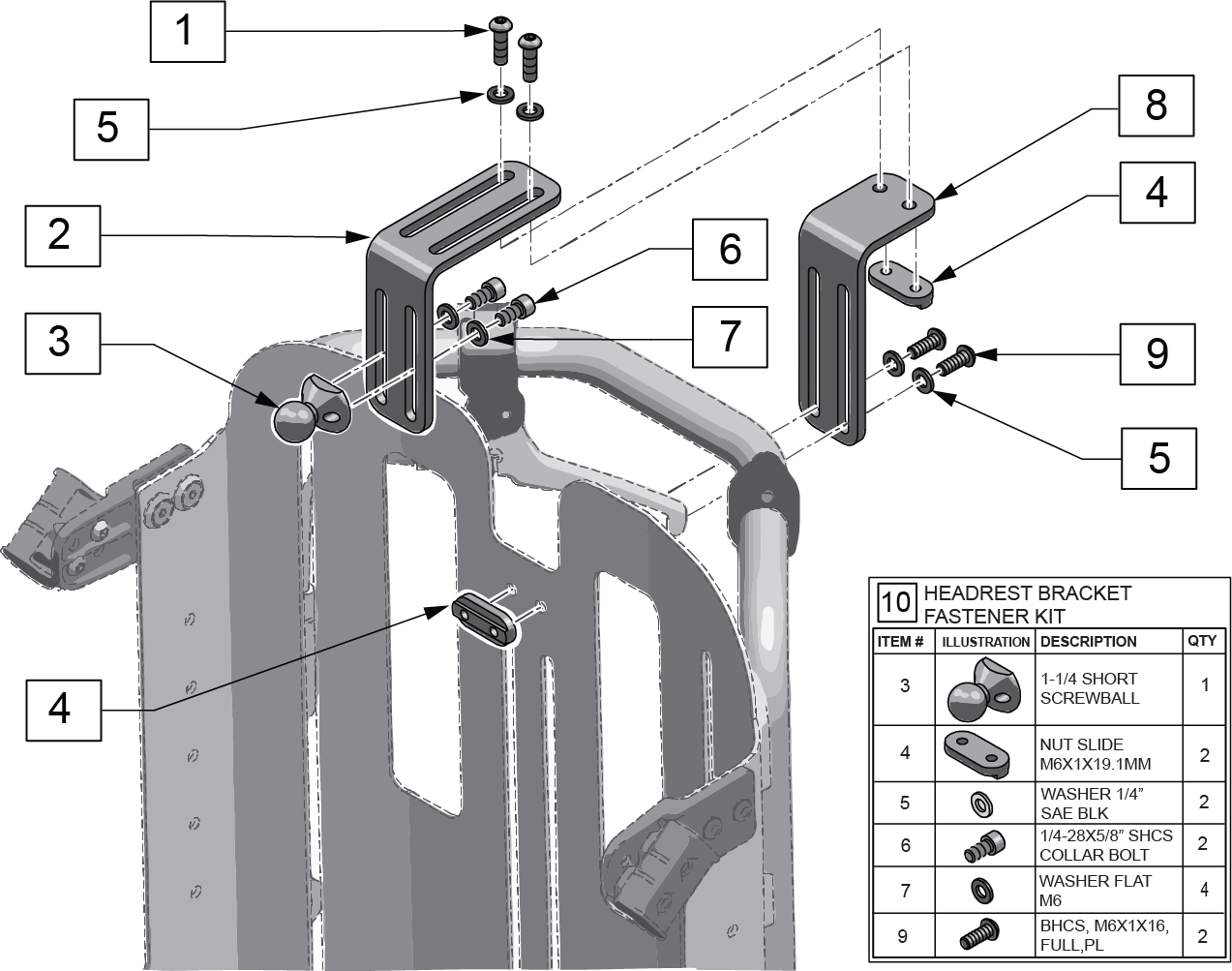 1

5

2

3

4

6

7

8

4

9

5

10 HEADREST BRACKET FASTENER KIT

| ITEM # | ILLUSTRATION | DESCRIPTION | QTY |
|---|---|---|---|
| 3 | | 1-1/4 SHORT SCREWBALL | 1 |
| 4 | | NUT SLIDE M6X1X19.1MM | 2 |
| 5 | | WASHER 1/4" SAE BLK | 2 |
| 6 | | 1/4-28X5/8" SHCS COLLAR BOLT | 2 |
| 7 | | WASHER FLAT M6 | 4 |
| 9 | | BHCS, M6X1X16, FULL,PL | 2 |