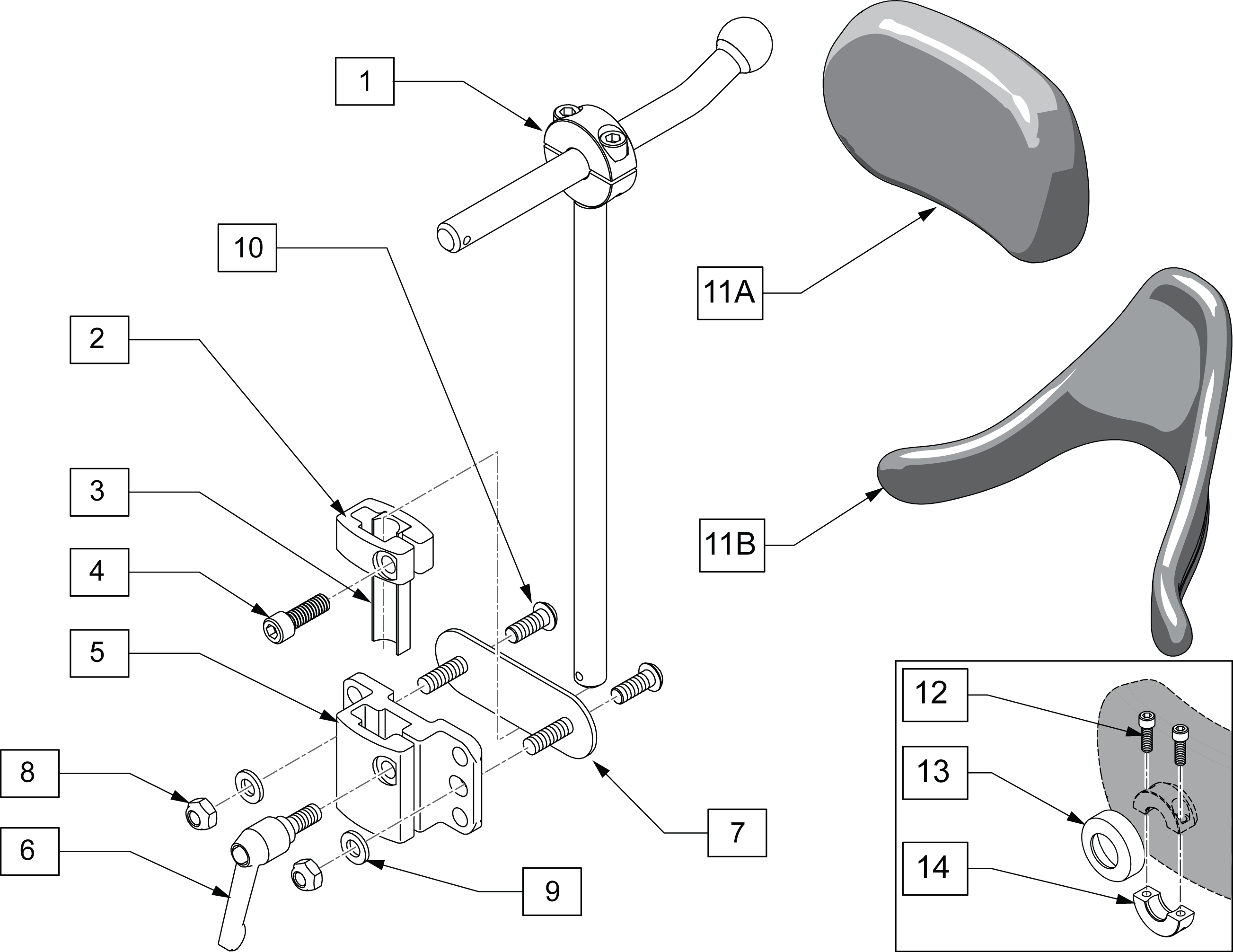 1
10
2
3
4
5
8
6
9
7
11A
11B
12
13
14