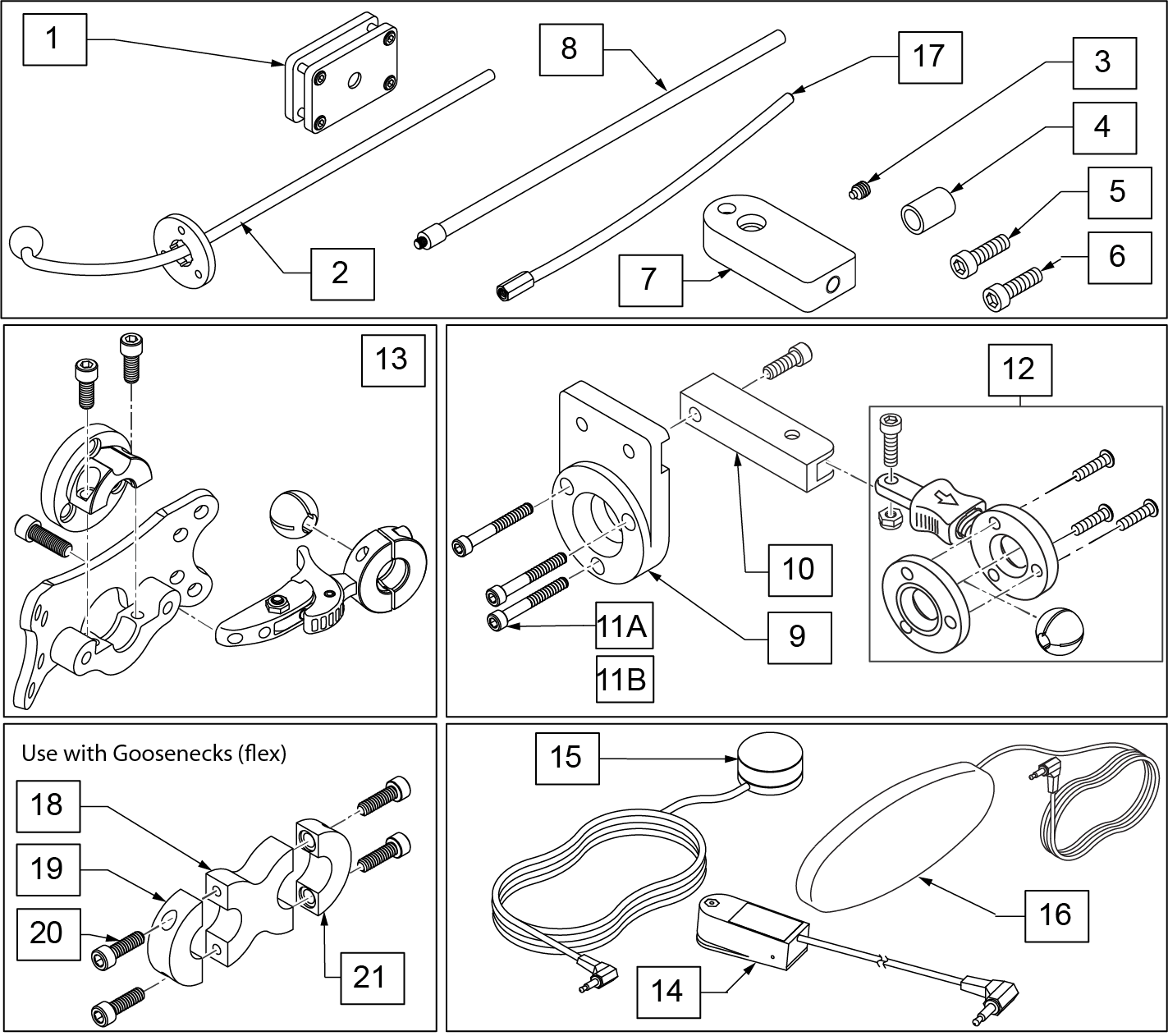 1

8

17

3

4

5

6

2

7

13

12

10

11A

9

11B

Use with Goosenecks (flex)

18

19

20

21

15

16

14