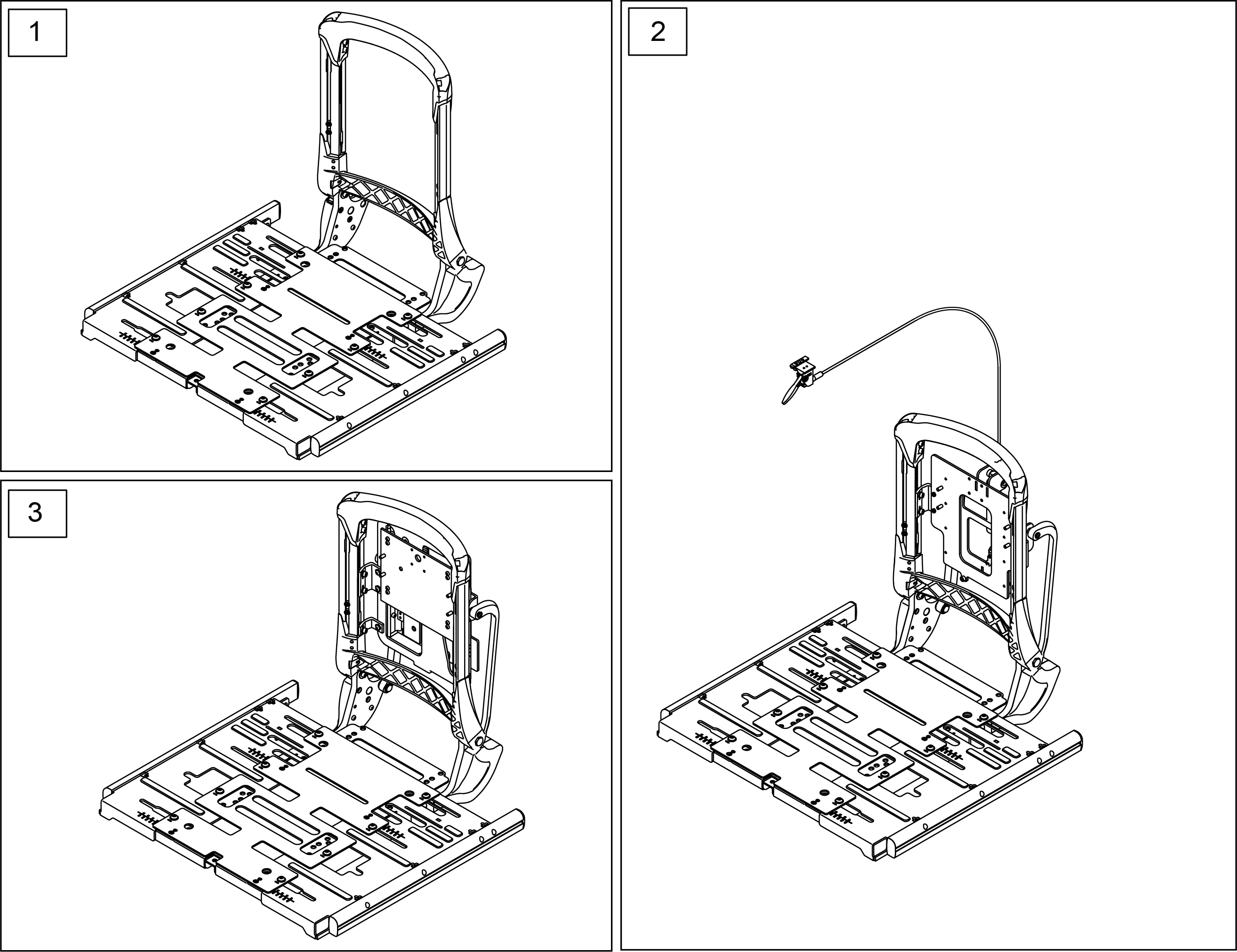 1

2

3