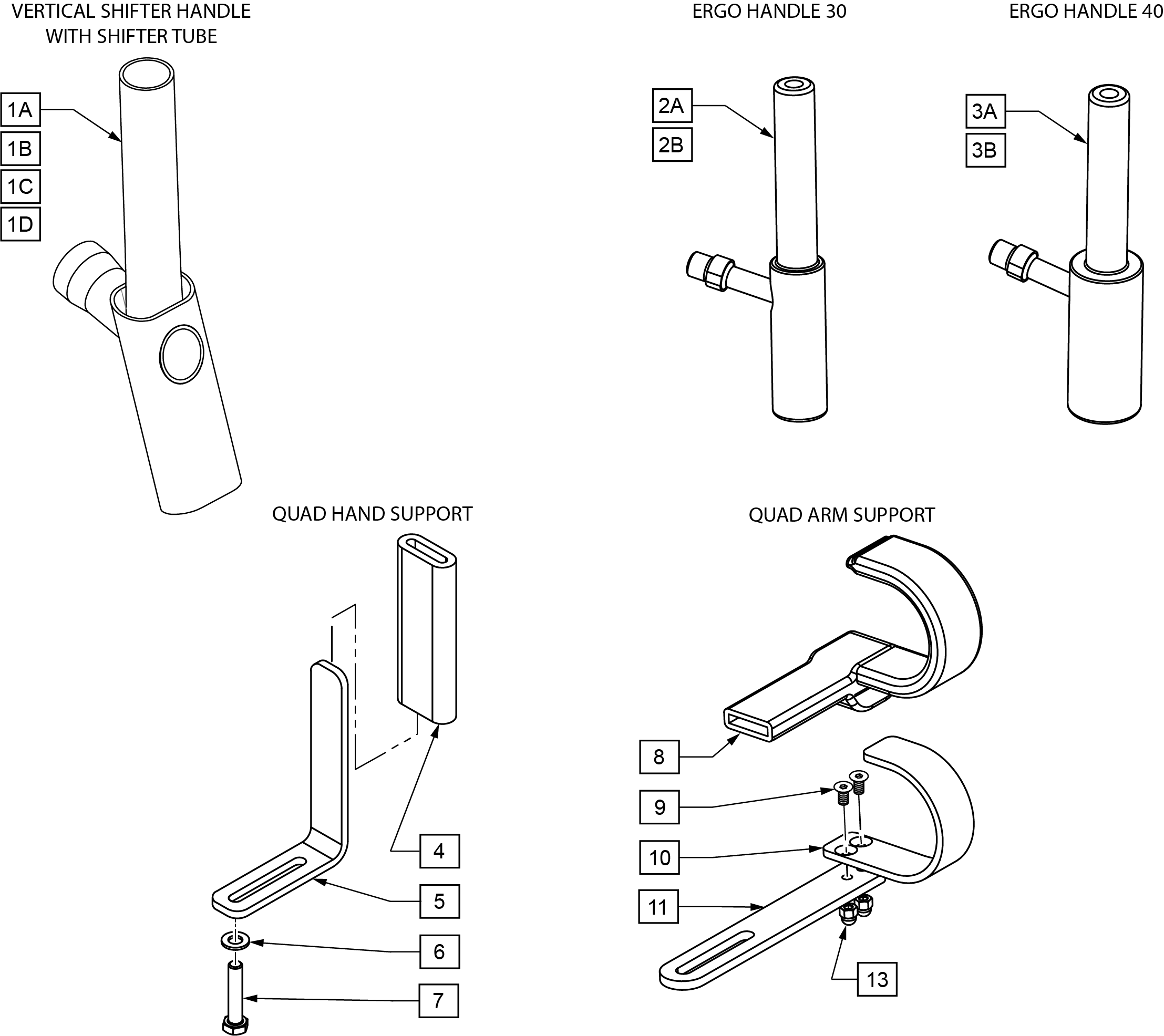 VERTICAL SHIFTER HANDLE WITH SHIFTER TUBE

1A
1B
1C
1D

ERGO HANDLE 30

2A
2B

ERGO HANDLE 40

3A
3B

QUAD HAND SUPPORT

4
5
6
7

QUAD ARM SUPPORT

8
9
10
11
13