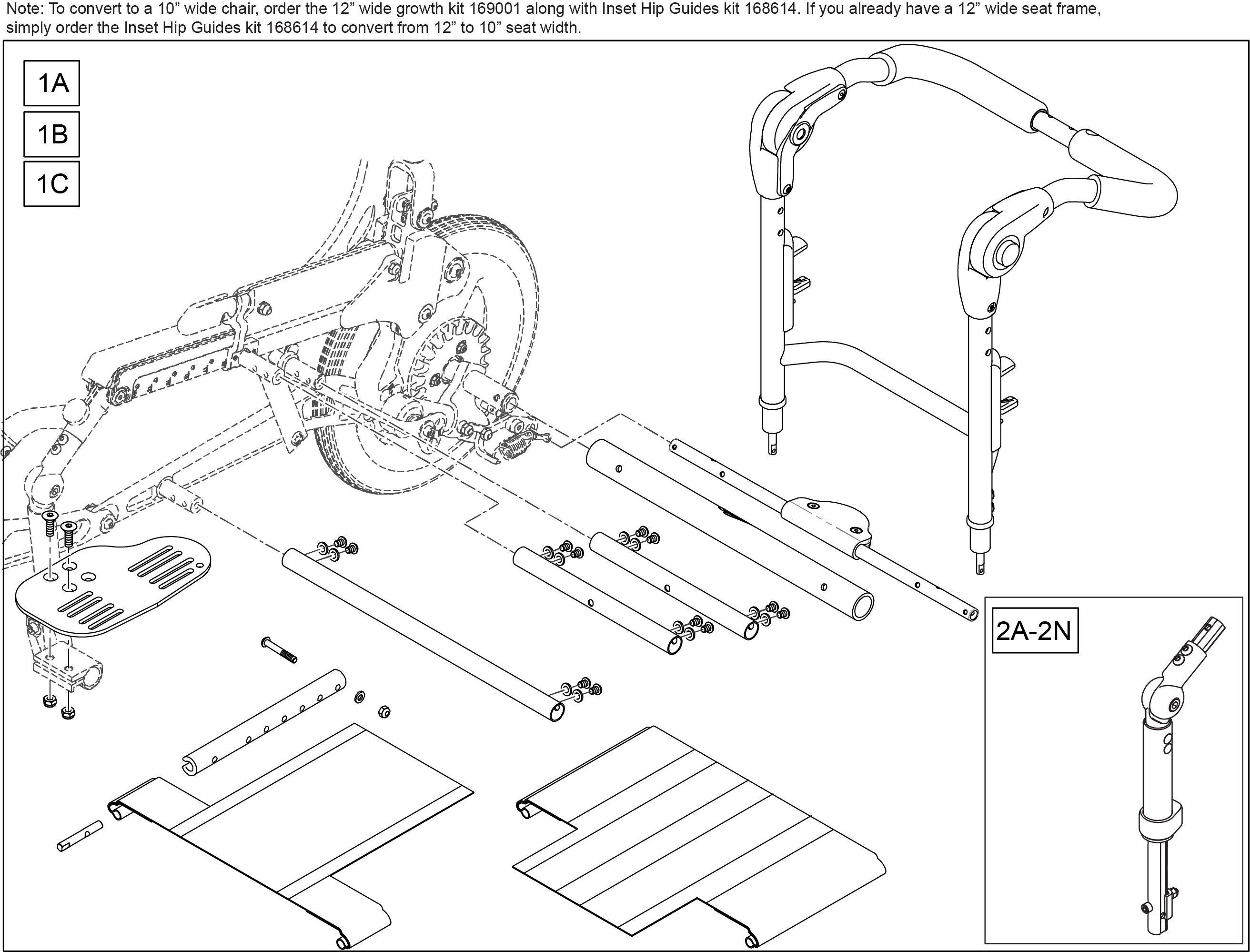 Note: To convert to a 10” wide chair, order the 12” wide growth kit 169001 along with Inset Hip Guides kit 168614. If you already have a 12” wide seat frame, simply order the Inset Hip Guides kit 168614 to convert from 12” to 10” seat width.

1A

1B

1C

2A-2N