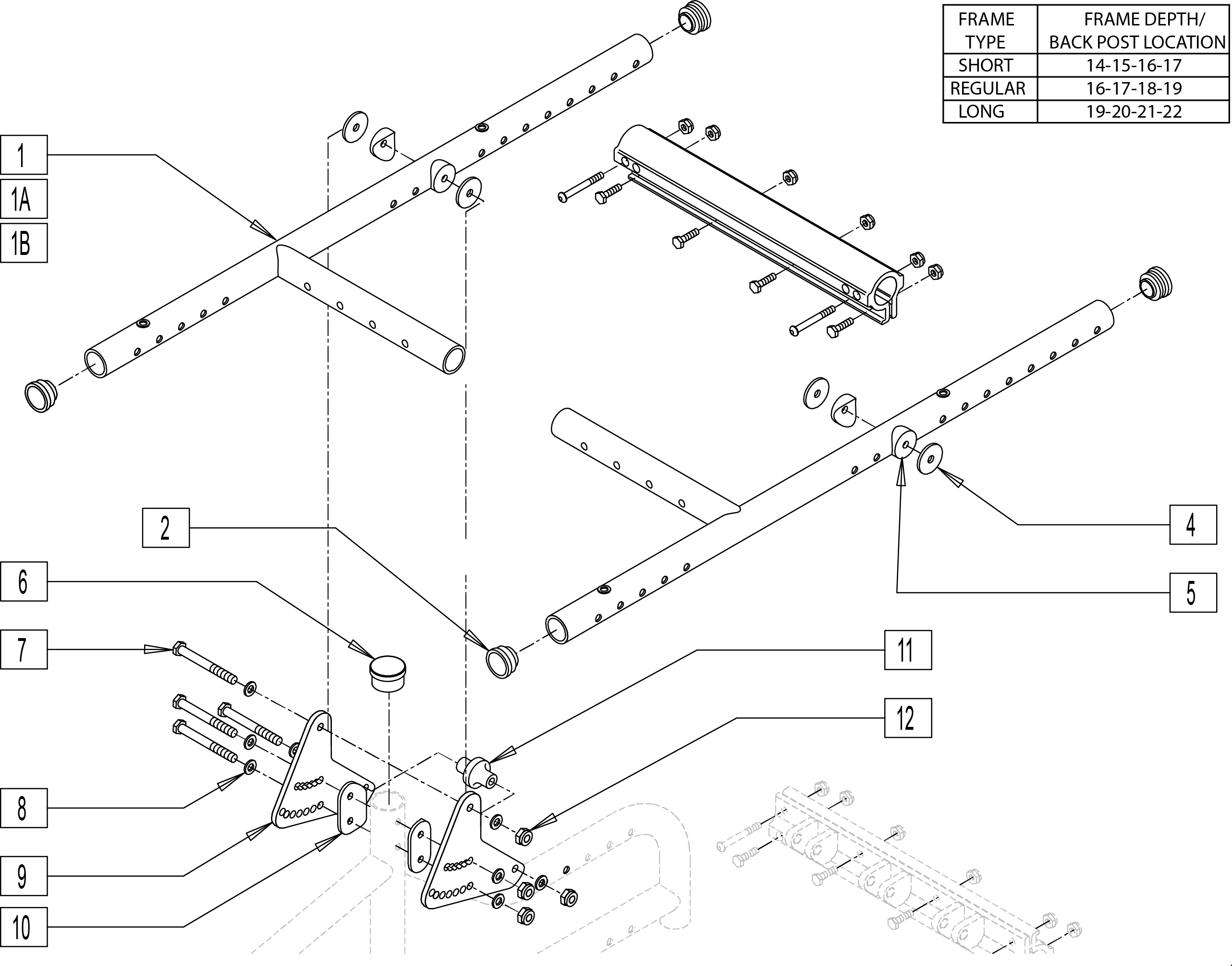 | FRAME TYPE | FRAME DEPTH/ BACK POST LOCATION |
|---|---|
| SHORT | 14-15-16-17 |
| REGULAR | 16-17-18-19 |
| LONG | 19-20-21-22 |

1
1A
1B
2
6
7
8
9
10
4
5
11
12