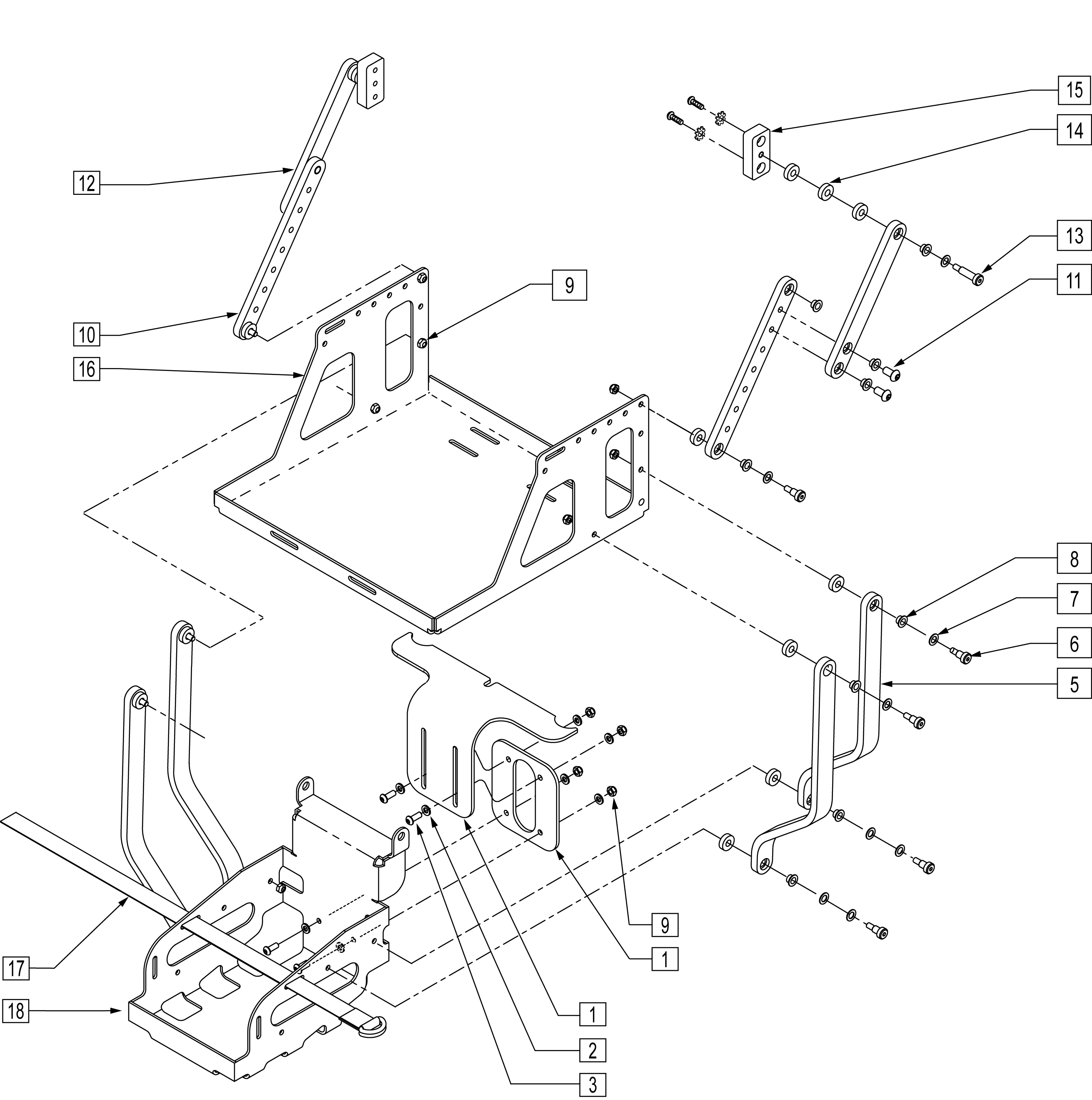 15
14
12
13
11
9
10
16
8
7
6
5
9
1
17
18
1
2
3