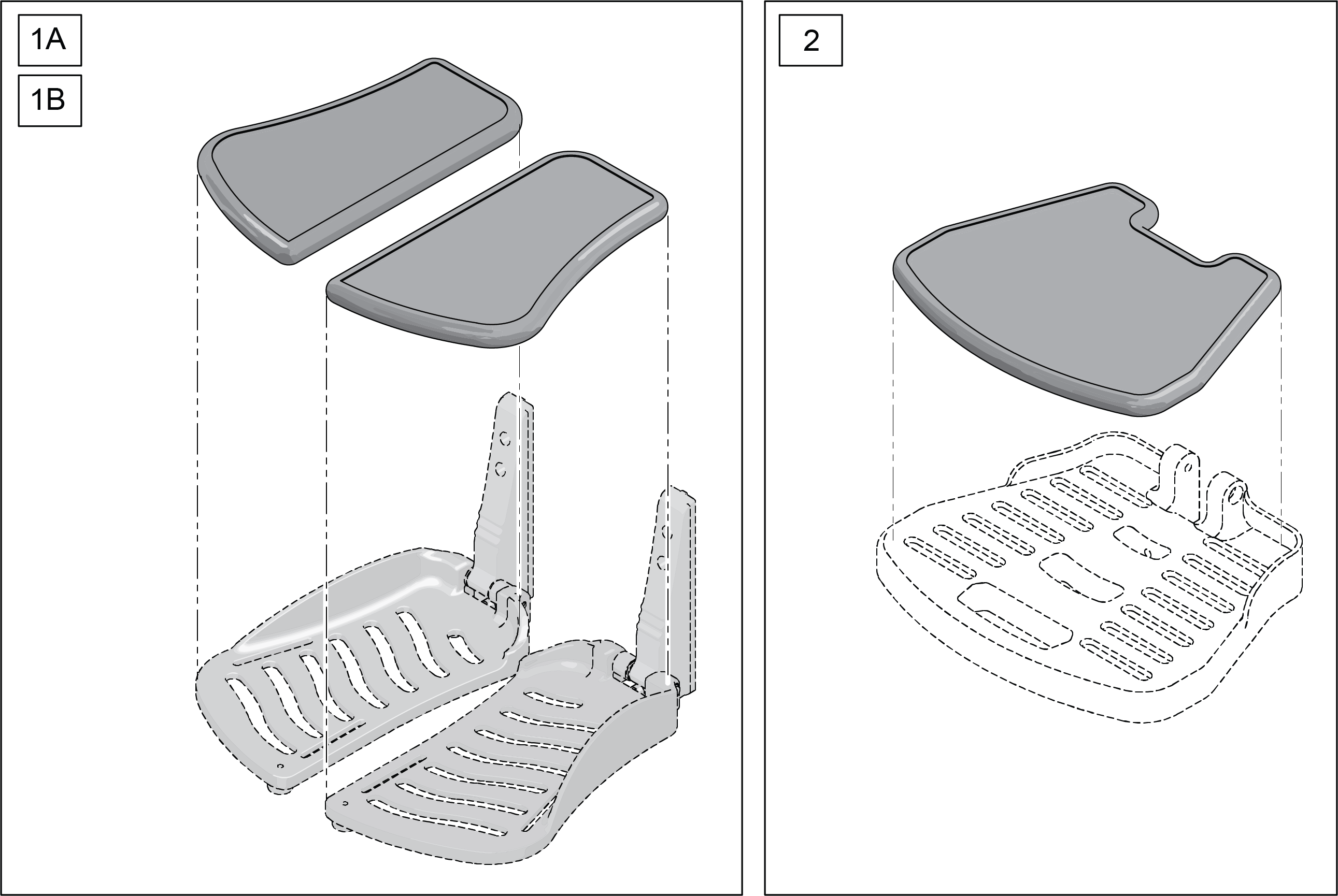 1A

1B

2