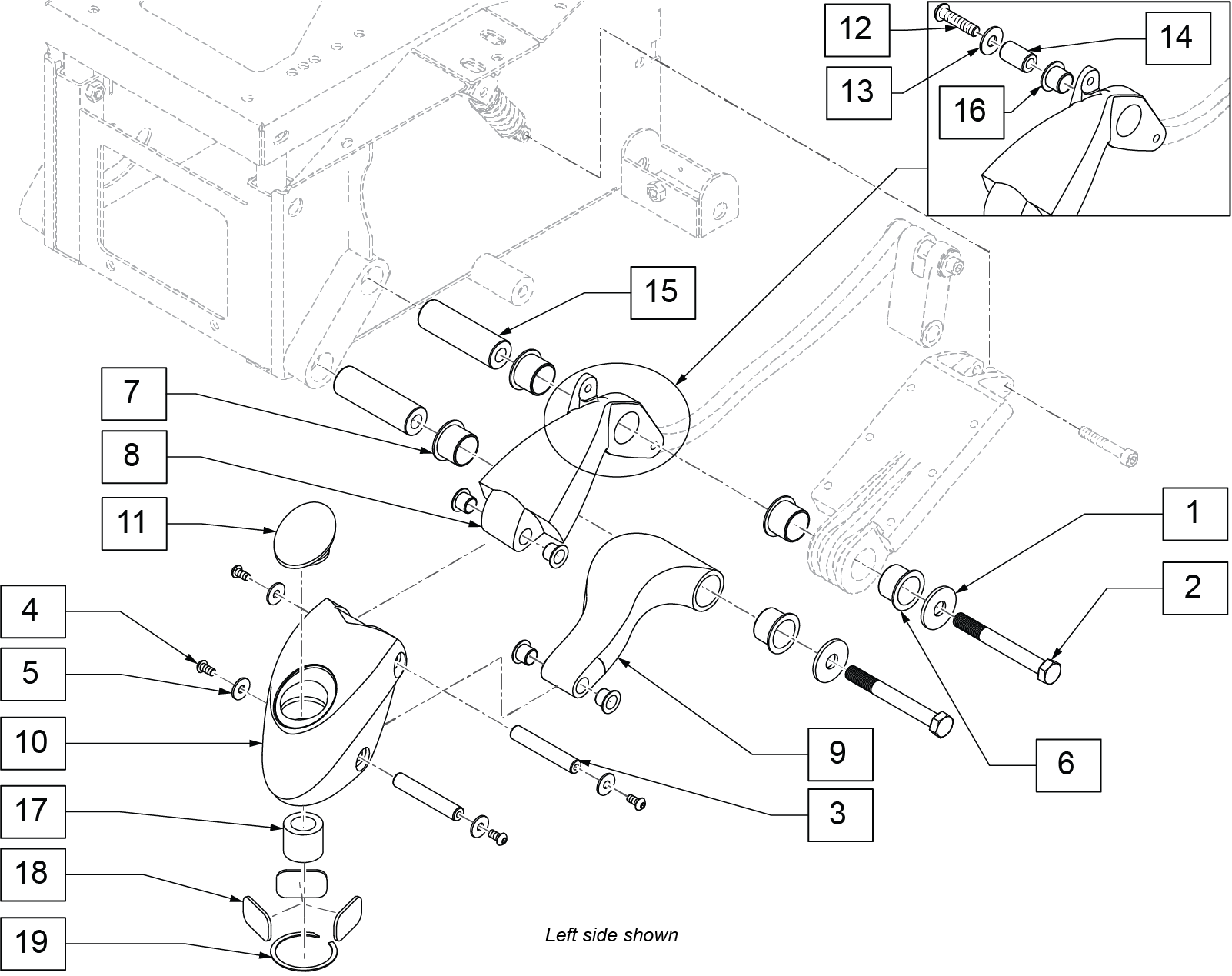 12
14
13
16
15
7
8
11
1
2
4
5
10
9
6
3
17
18
19
Left side shown