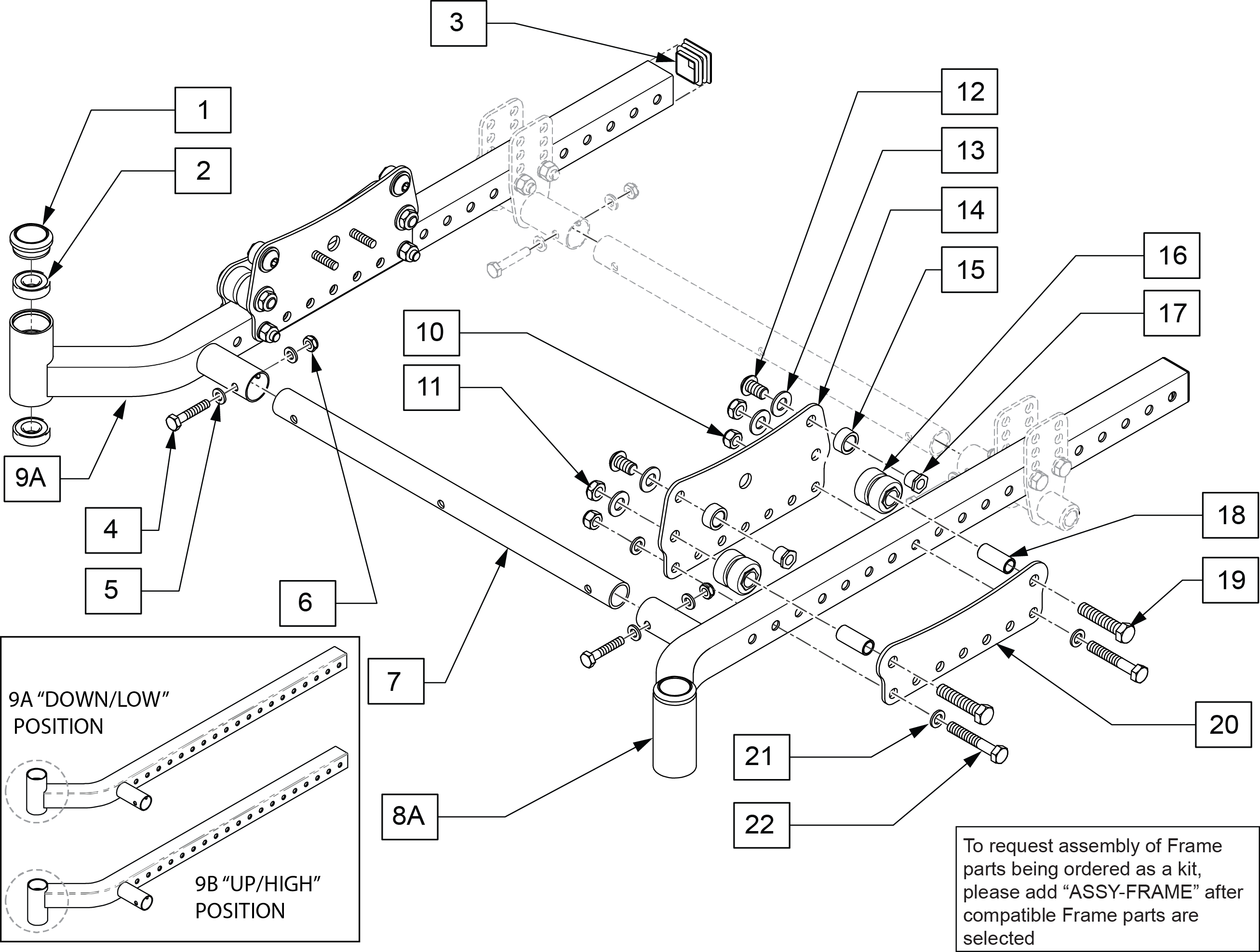 3

1

2

12

13

14

15

16

17

10

11

9A

4

5

6

7

18

19

20

21

22

8A

9A "DOWN/LOW" POSITION

9B "UP/HIGH" POSITION

To request assembly of Frame parts being ordered as a kit, please add "ASSY-FRAME" after compatible Frame parts are selected