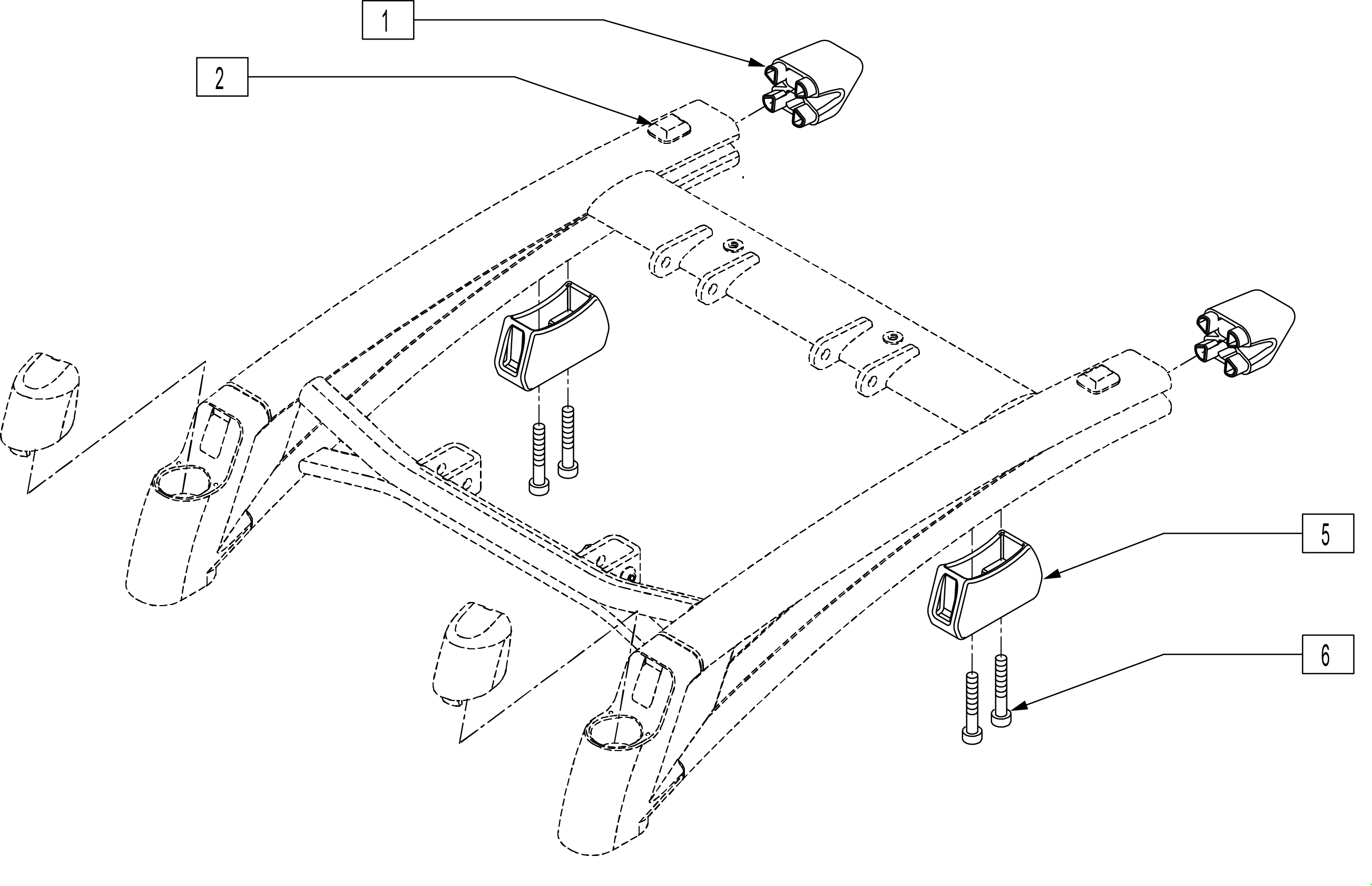 1
2
5
6