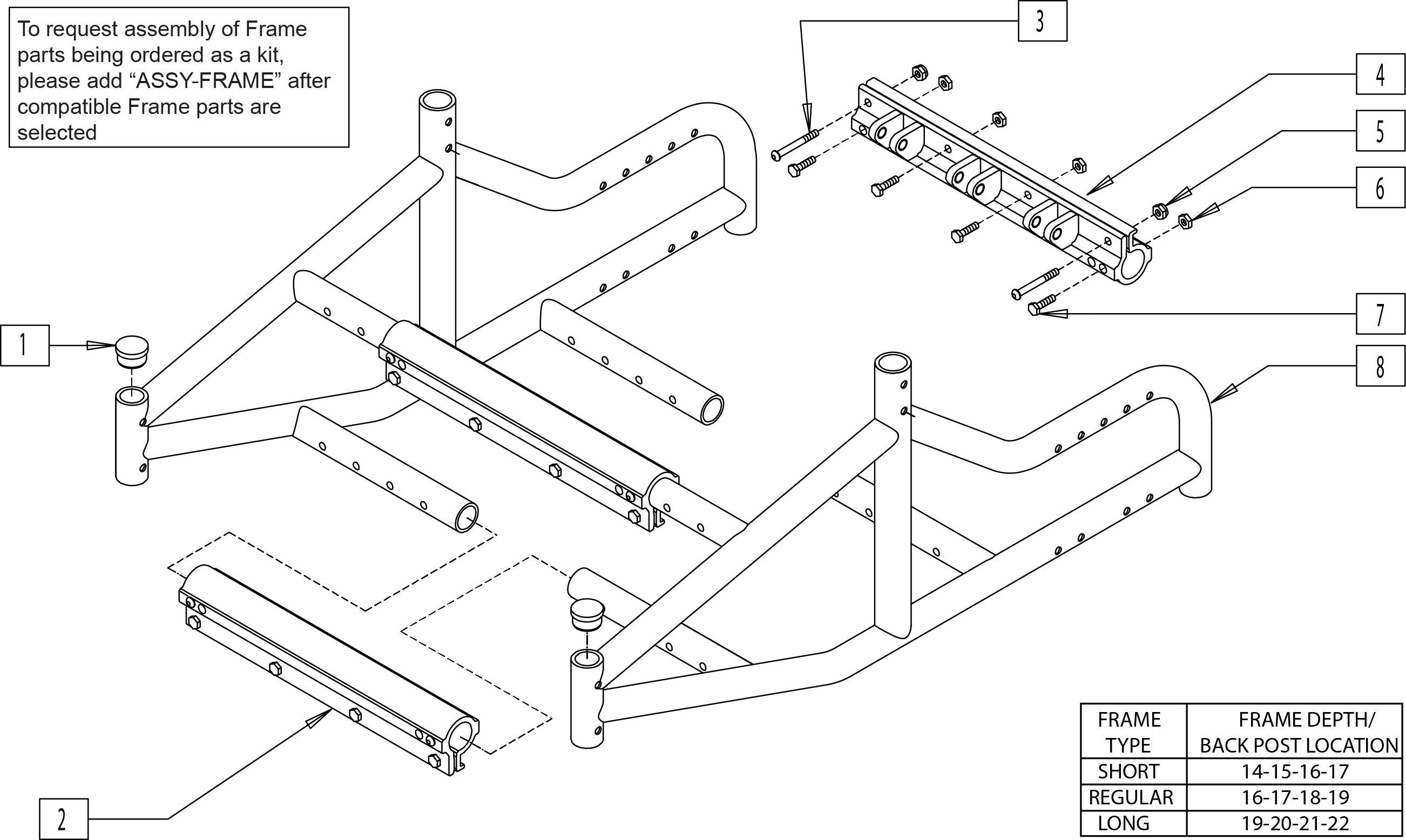 To request assembly of Frame parts being ordered as a kit, please add “ASSY-FRAME” after compatible Frame parts are selected

3

4

5

6

7

8

1

2

| FRAME TYPE | FRAME DEPTH/ BACK POST LOCATION |
|---|---|
| SHORT | 14-15-16-17 |
| REGULAR | 16-17-18-19 |
| LONG | 19-20-21-22 |