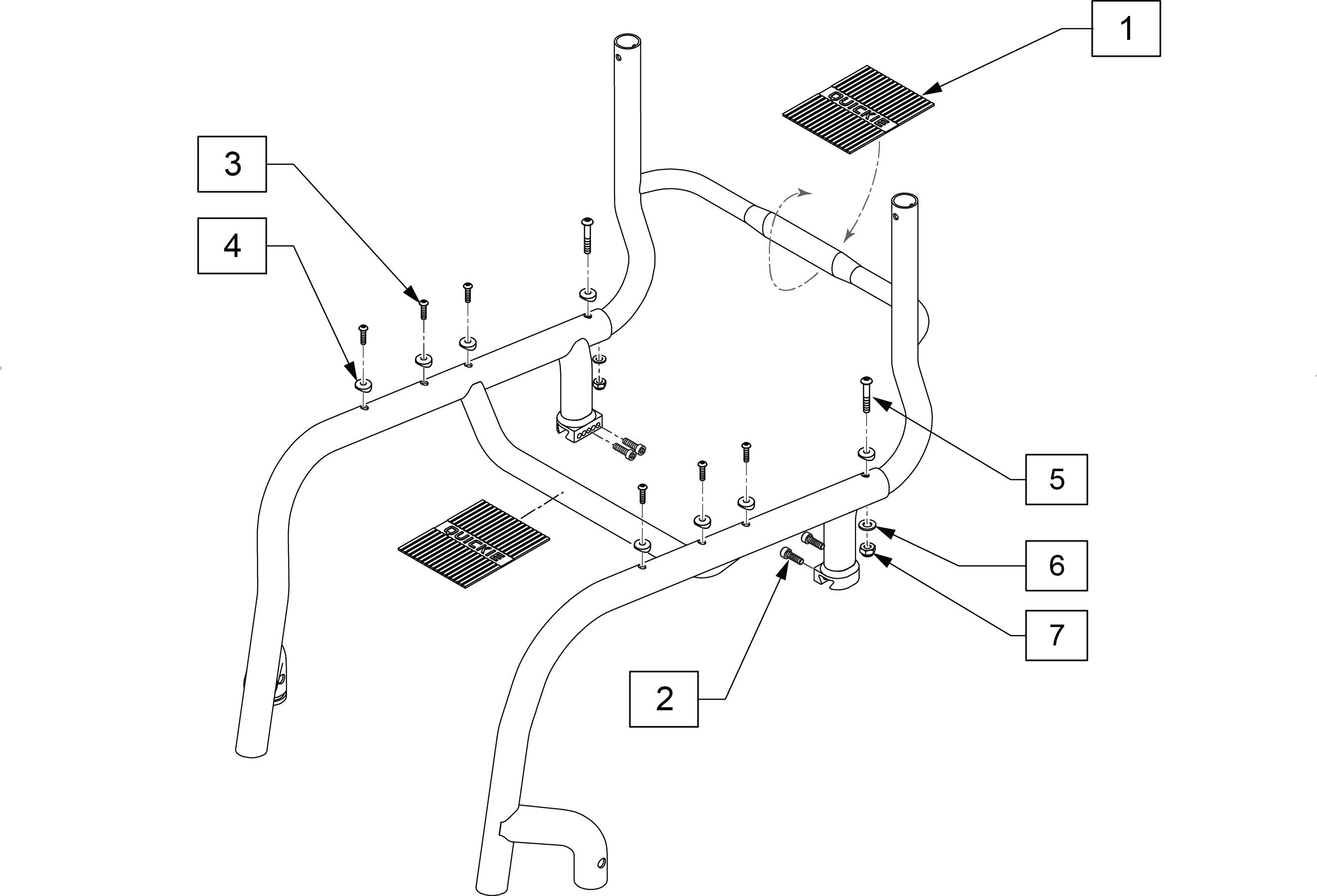 1
QUICKIE
3
4
5
QUICKIE
6
7
2