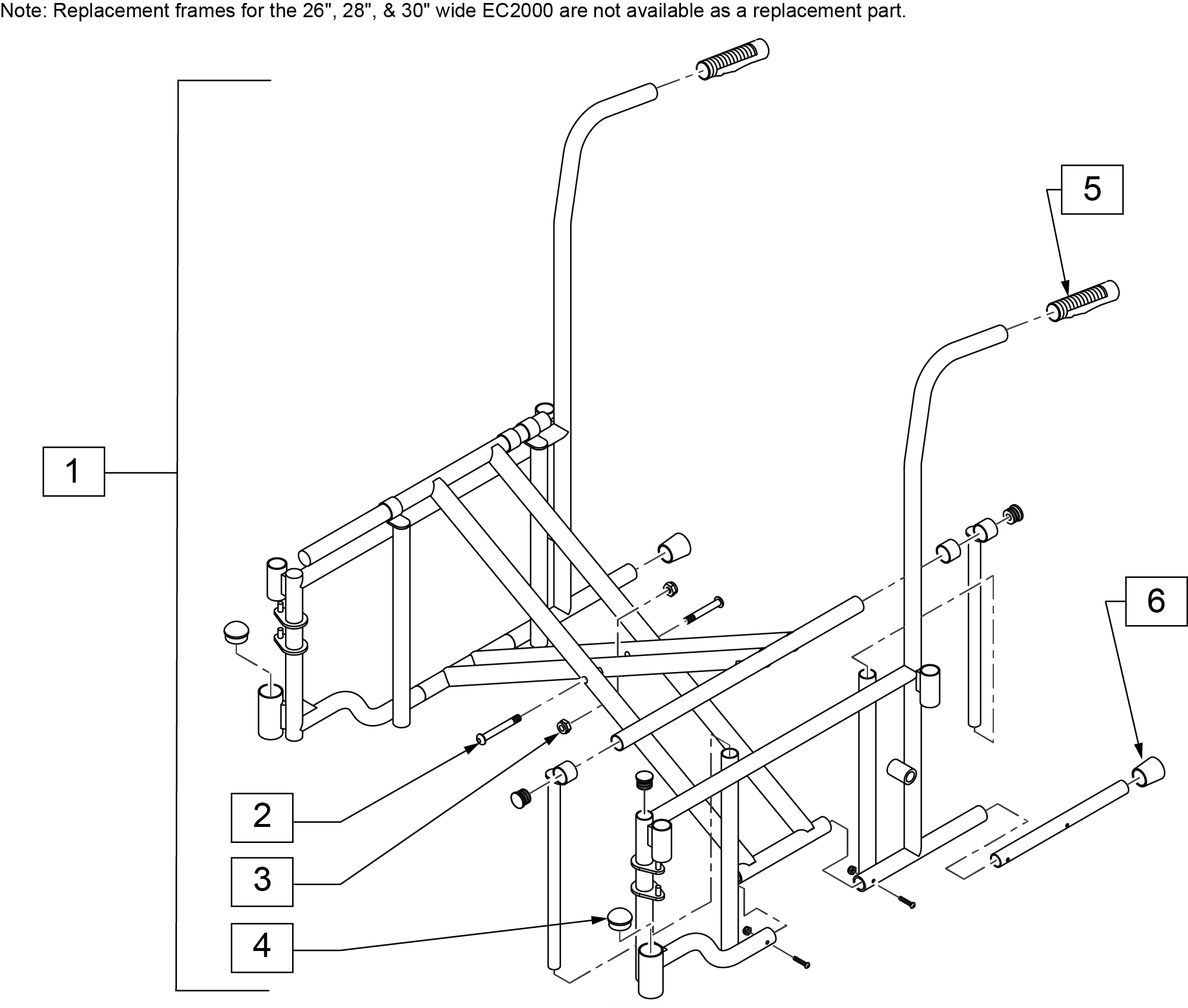 Note: Replacement frames for the 26", 28", & 30" wide EC2000 are not available as a replacement part.

5

1

6

2

3

4