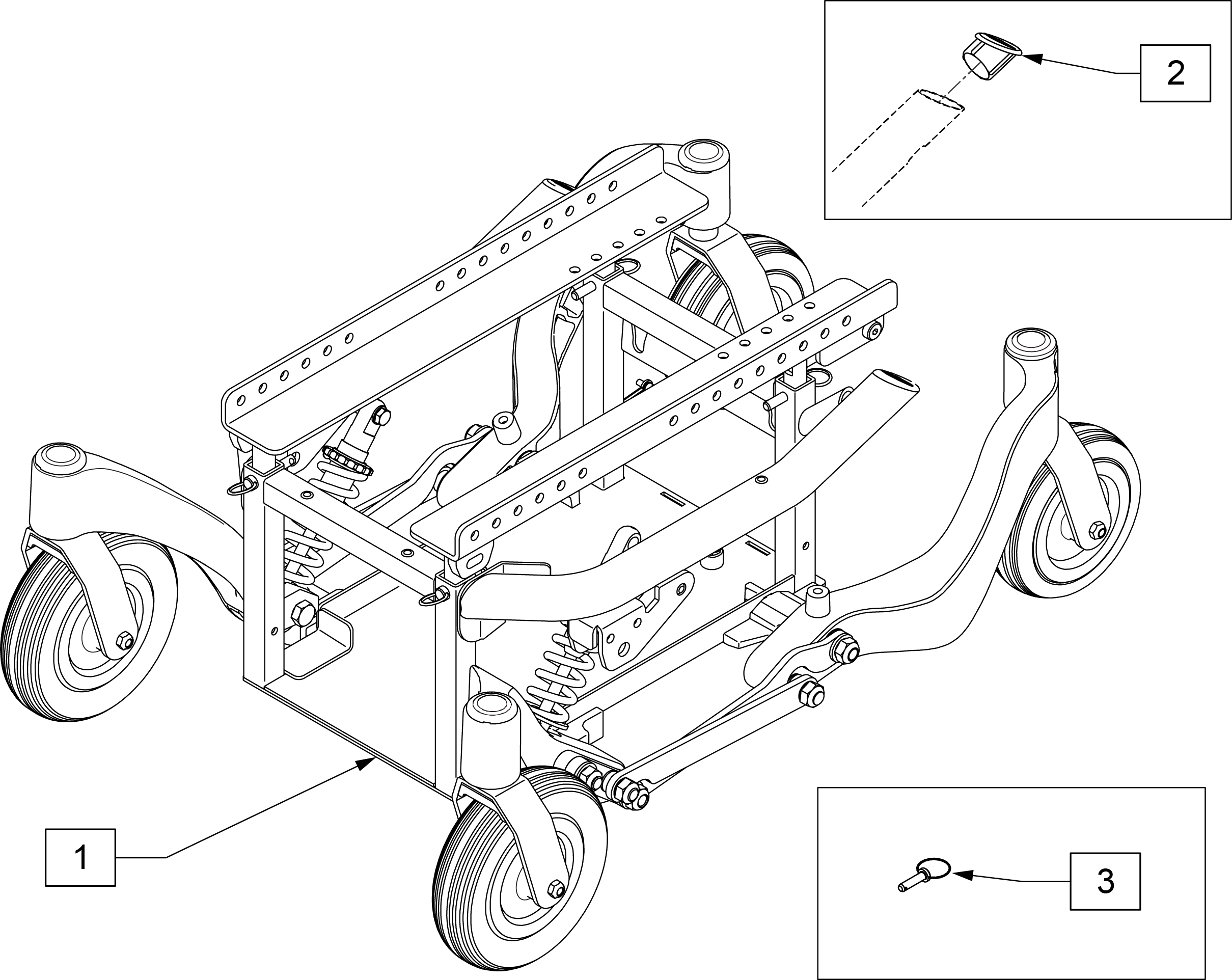 2

1

3