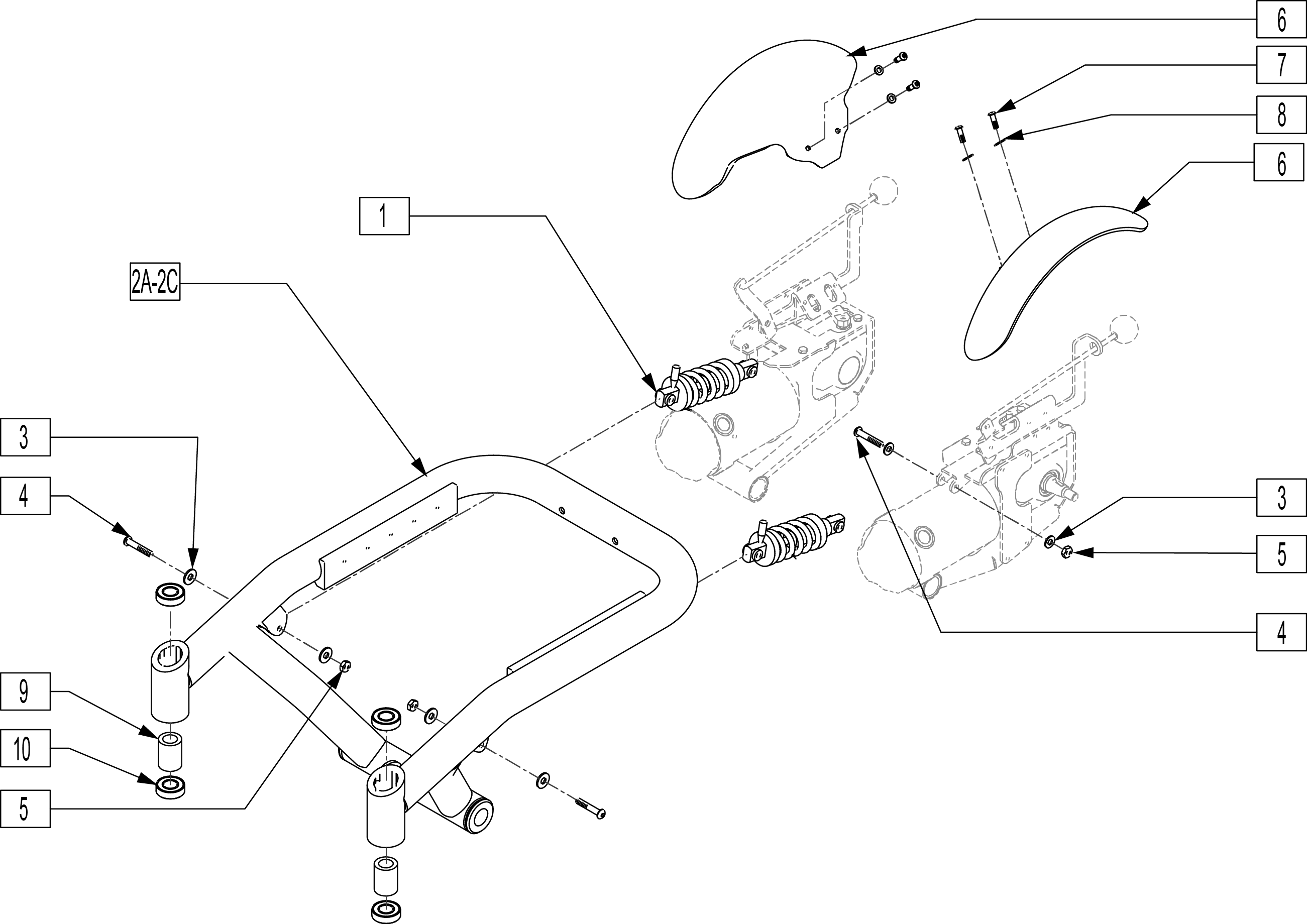 6
7
8
6
1
2A-2C
3
4
3
5
4
9
10
5