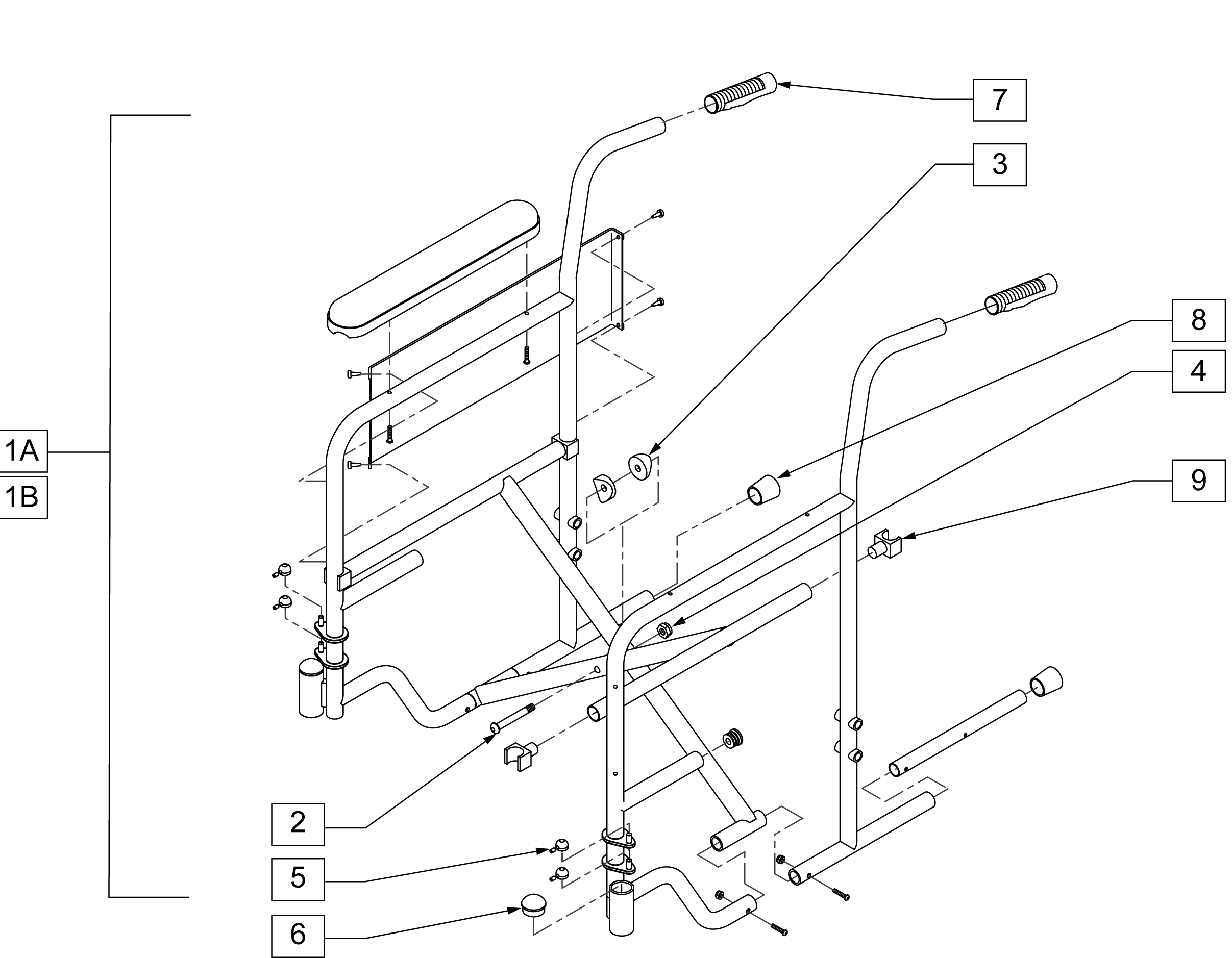 7
3
8
4
9
1A
1B
2
5
6