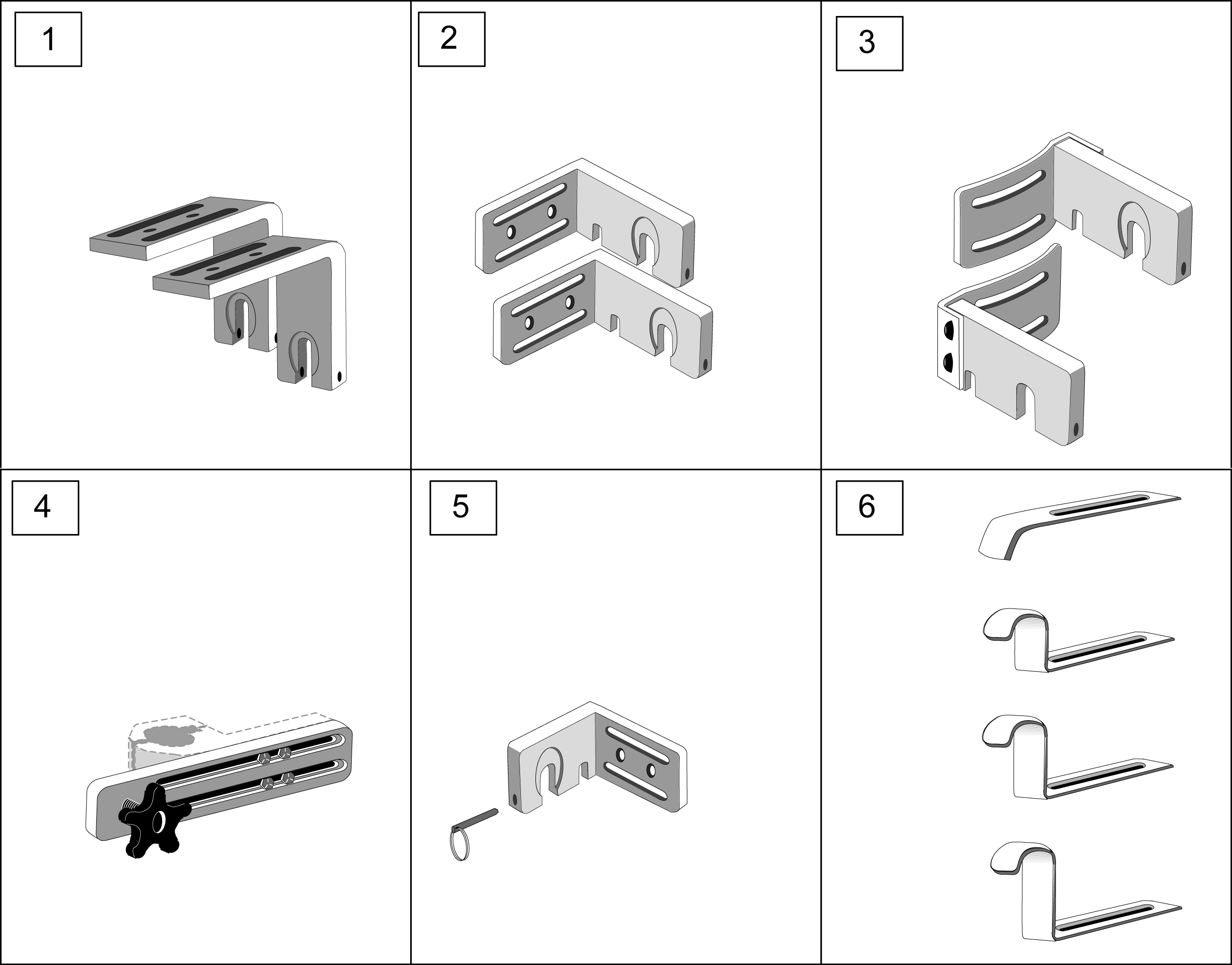 1

2

3

4

5

6