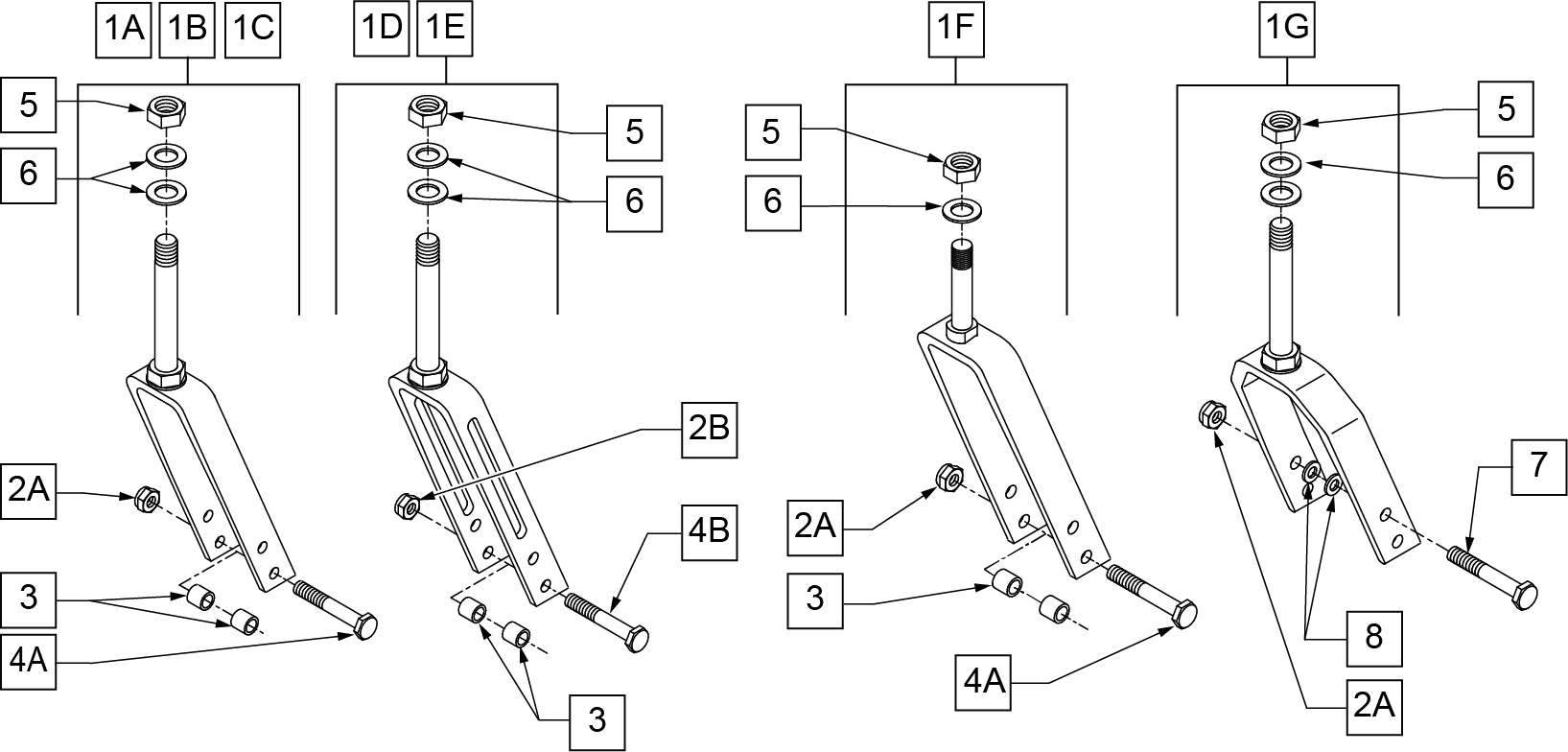 1A 1B 1C

5

6

2A

3

4A

1D 1E

5

6

2B

4B

3

1F

5

6

2A

3

4A

1G

5

6

7

8

2A