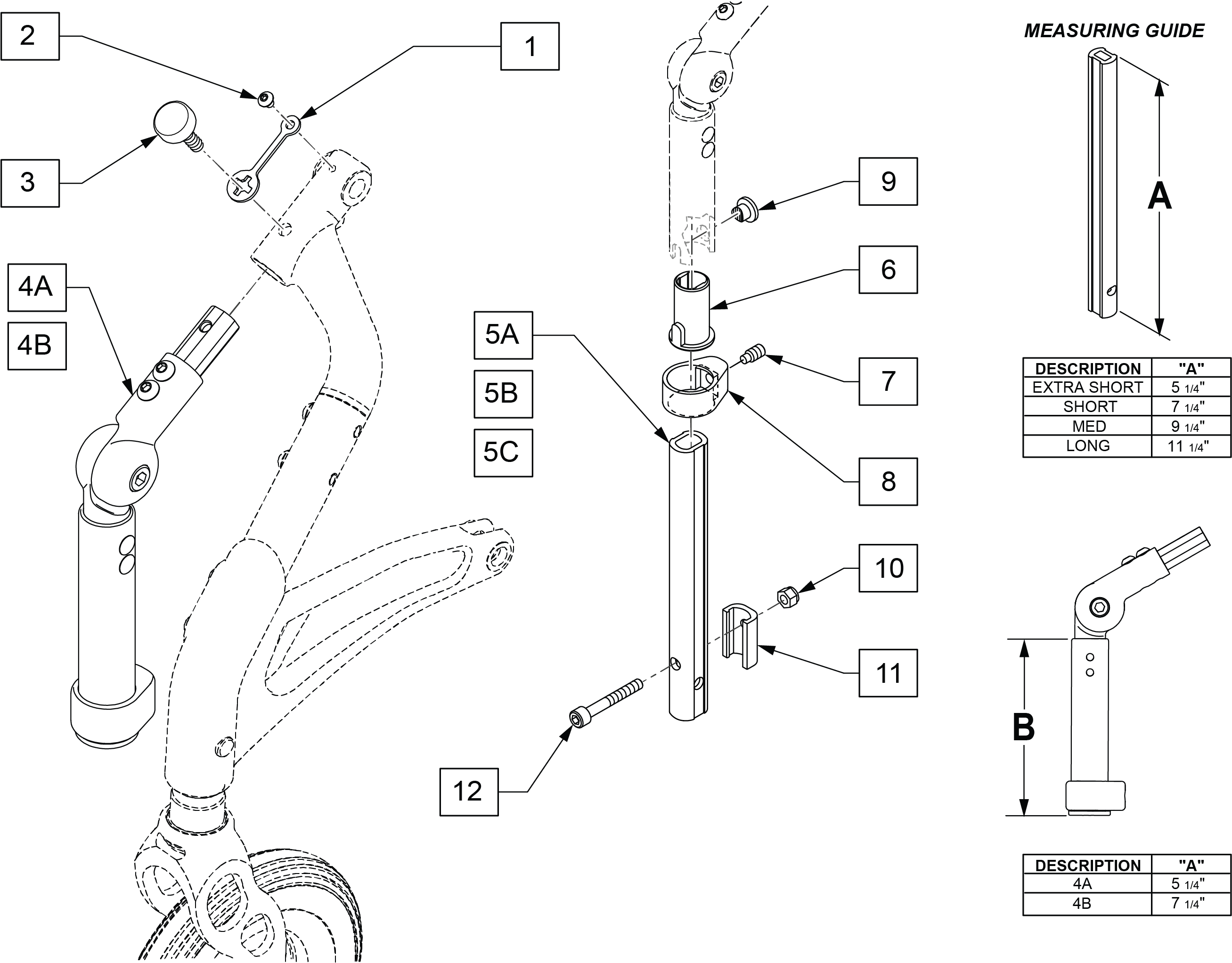 2

1

3

4A

4B

5A

5B

5C

9

6

7

8

10

11

12

MEASURING GUIDE

A

| DESCRIPTION | "A" |
|---|---|
| EXTRA SHORT | 5 1/4" |
| SHORT | 7 1/4" |
| MED | 9 1/4" |
| LONG | 11 1/4" |

B

| DESCRIPTION | "A" |
|---|---|
| 4A | 5 1/4" |
| 4B | 7 1/4" |