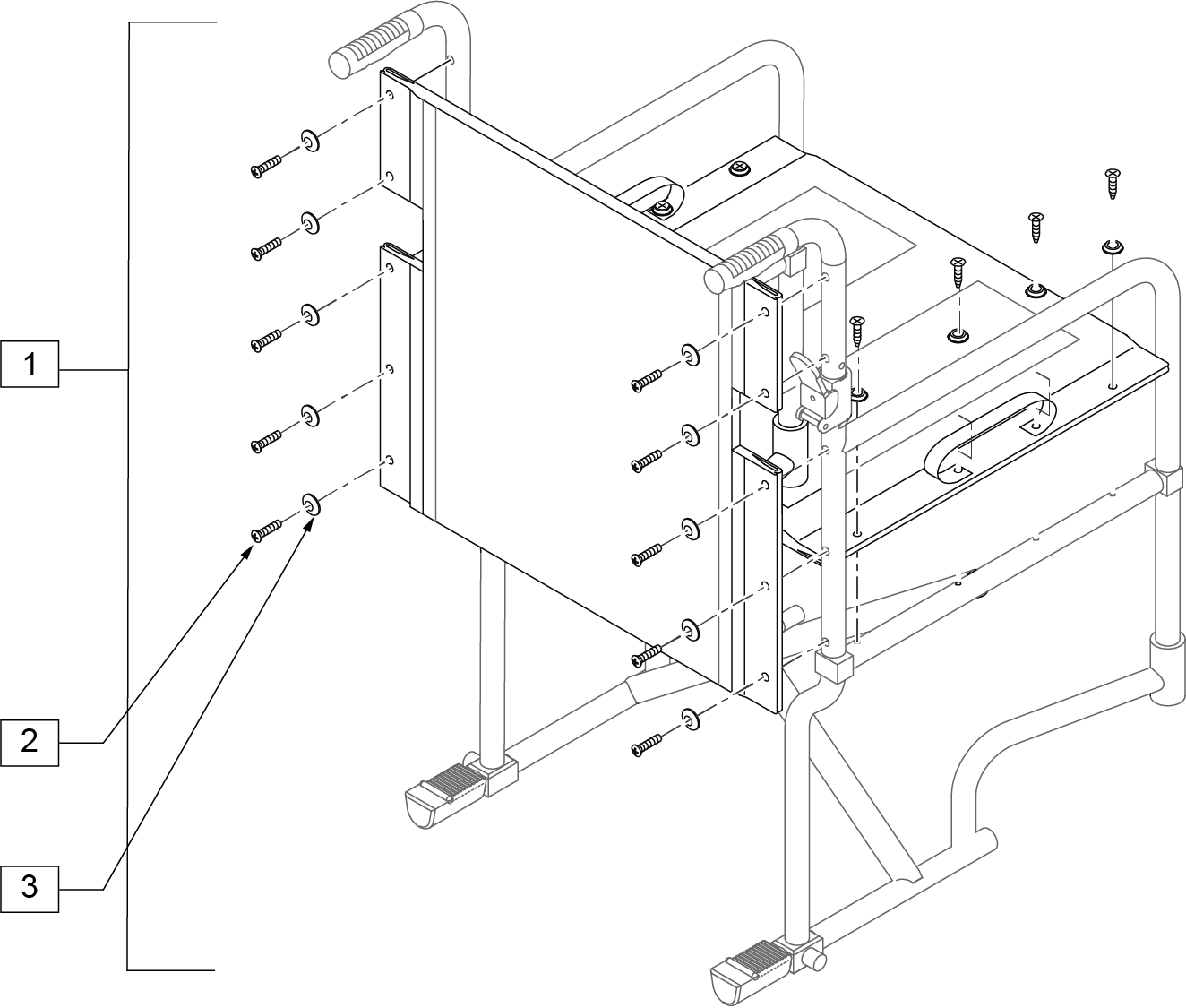 1

2

3