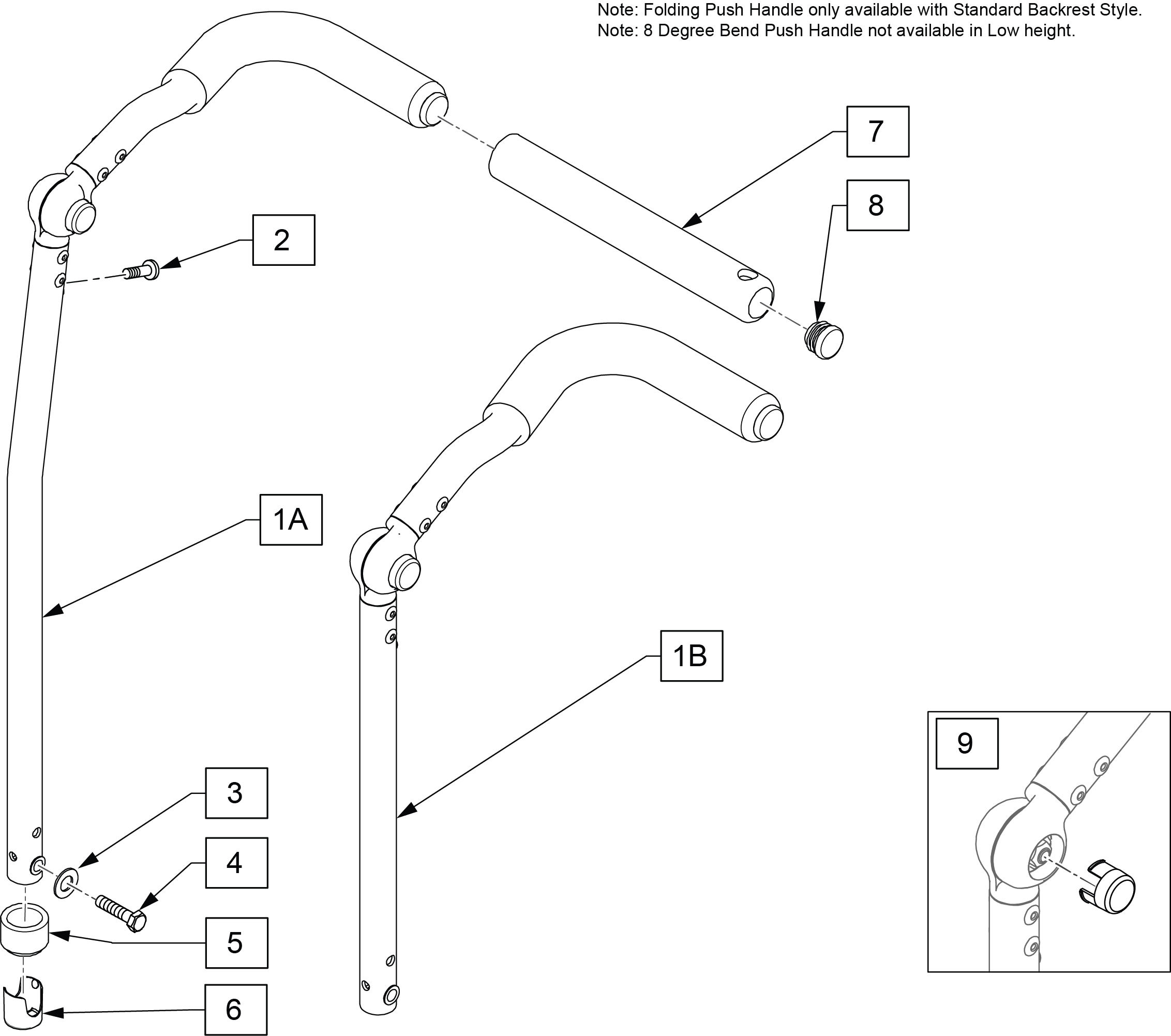 Note: Folding Push Handle only available with Standard Backrest Style.
Note: 8 Degree Bend Push Handle not available in Low height.

7

8

2

1A

1B

9

3

4

5

6