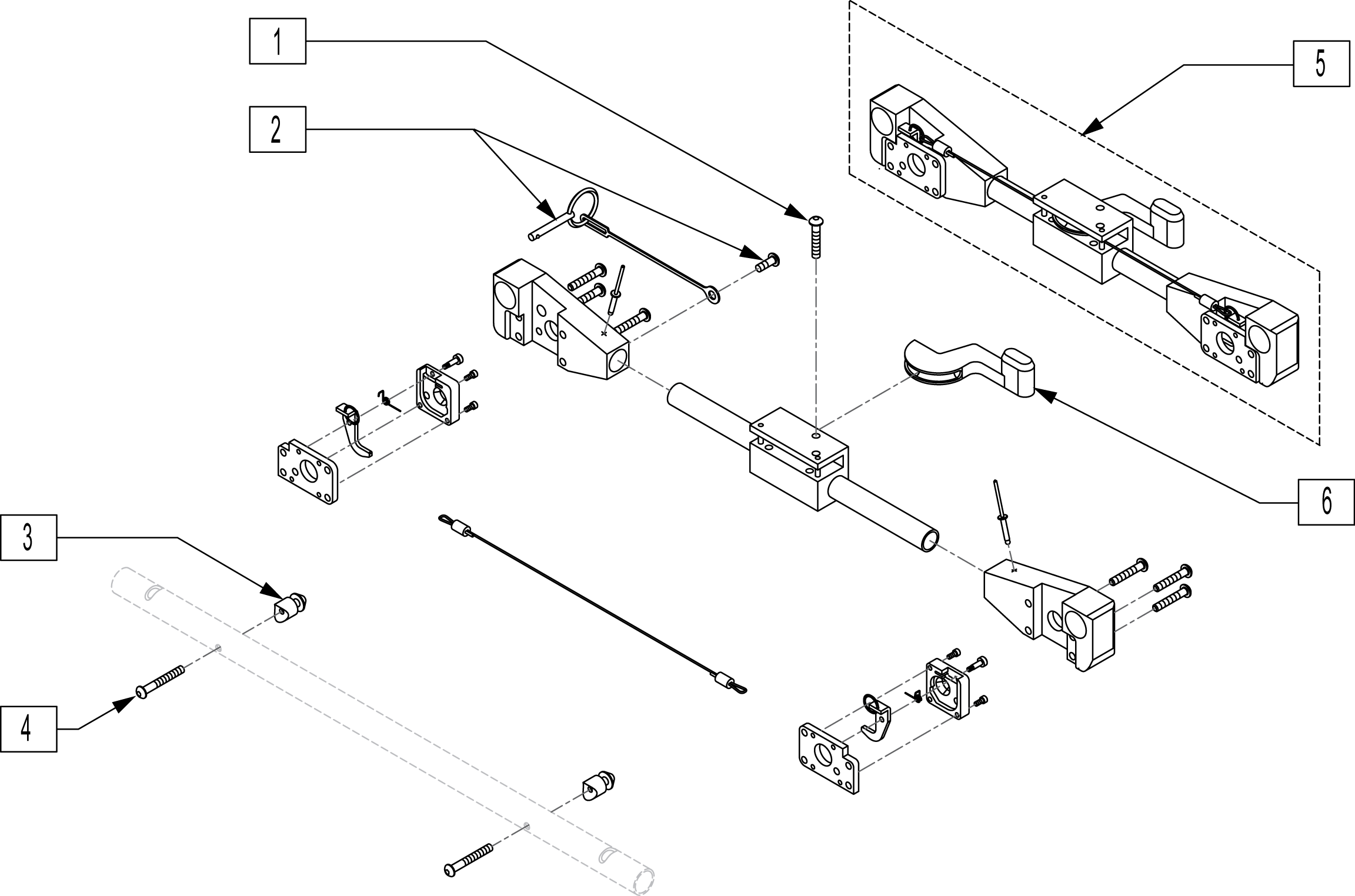 1
2
5
6
3
4