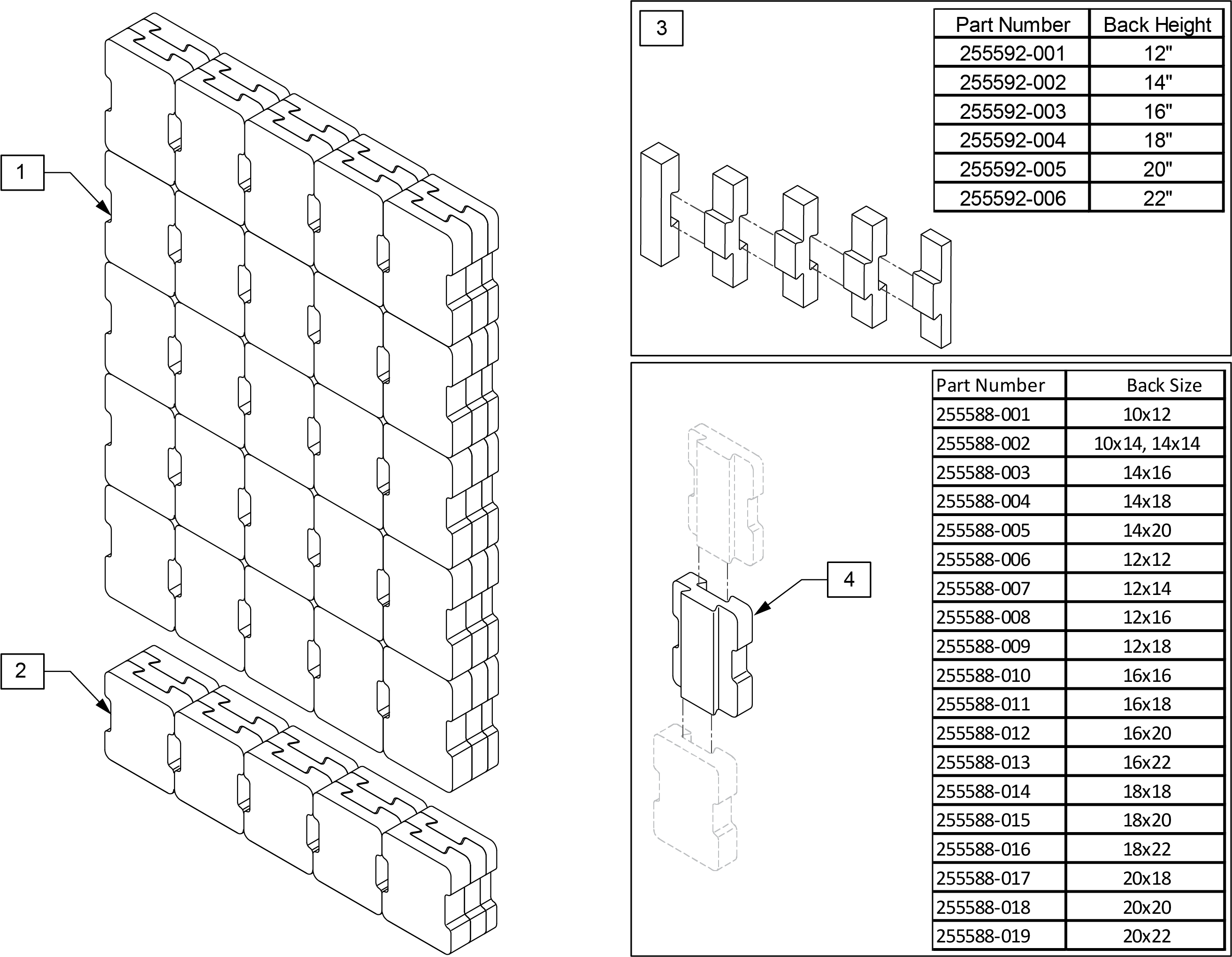 1

2

3

| Part Number | Back Height |
|---|---|
| 255592-001 | 12" |
| 255592-002 | 14" |
| 255592-003 | 16" |
| 255592-004 | 18" |
| 255592-005 | 20" |
| 255592-006 | 22" |

4

| Part Number | Back Size |
|---|---|
| 255588-001 | 10x12 |
| 255588-002 | 10x14, 14x14 |
| 255588-003 | 14x16 |
| 255588-004 | 14x18 |
| 255588-005 | 14x20 |
| 255588-006 | 12x12 |
| 255588-007 | 12x14 |
| 255588-008 | 12x16 |
| 255588-009 | 12x18 |
| 255588-010 | 16x16 |
| 255588-011 | 16x18 |
| 255588-012 | 16x20 |
| 255588-013 | 16x22 |
| 255588-014 | 18x18 |
| 255588-015 | 18x20 |
| 255588-016 | 18x22 |
| 255588-017 | 20x18 |
| 255588-018 | 20x20 |
| 255588-019 | 20x22 |