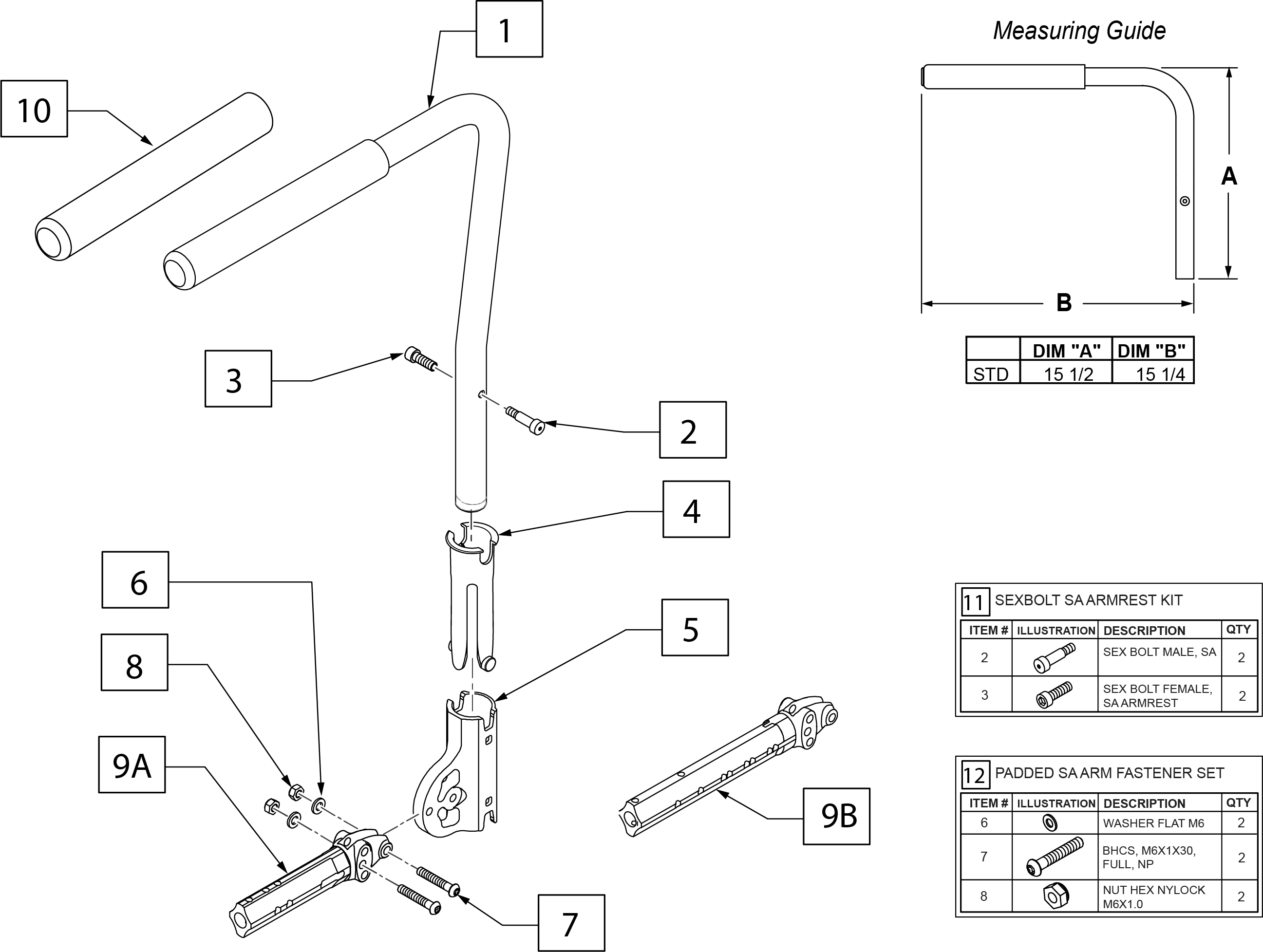 1

10

3

2

4

6

5

8

9A

9B

7

Measuring Guide

A

B

|  | DIM "A" | DIM "B" |
|---|---|---|
| STD | 15 1/2 | 15 1/4 |

11 SEXBOLT SA ARMREST KIT

| ITEM # | ILLUSTRATION | DESCRIPTION | QTY |
|---|---|---|---|
| 2 |  | SEX BOLT MALE, SA | 2 |
| 3 |  | SEX BOLT FEMALE, SA ARMREST | 2 |

12 PADDED SA ARM FASTENER SET

| ITEM # | ILLUSTRATION | DESCRIPTION | QTY |
|---|---|---|---|
| 6 |  | WASHER FLAT M6 | 2 |
| 7 |  | BHCS, M6X1X30, FULL, NP | 2 |
| 8 |  | NUT HEX NYLOCK M6X1.0 | 2 |