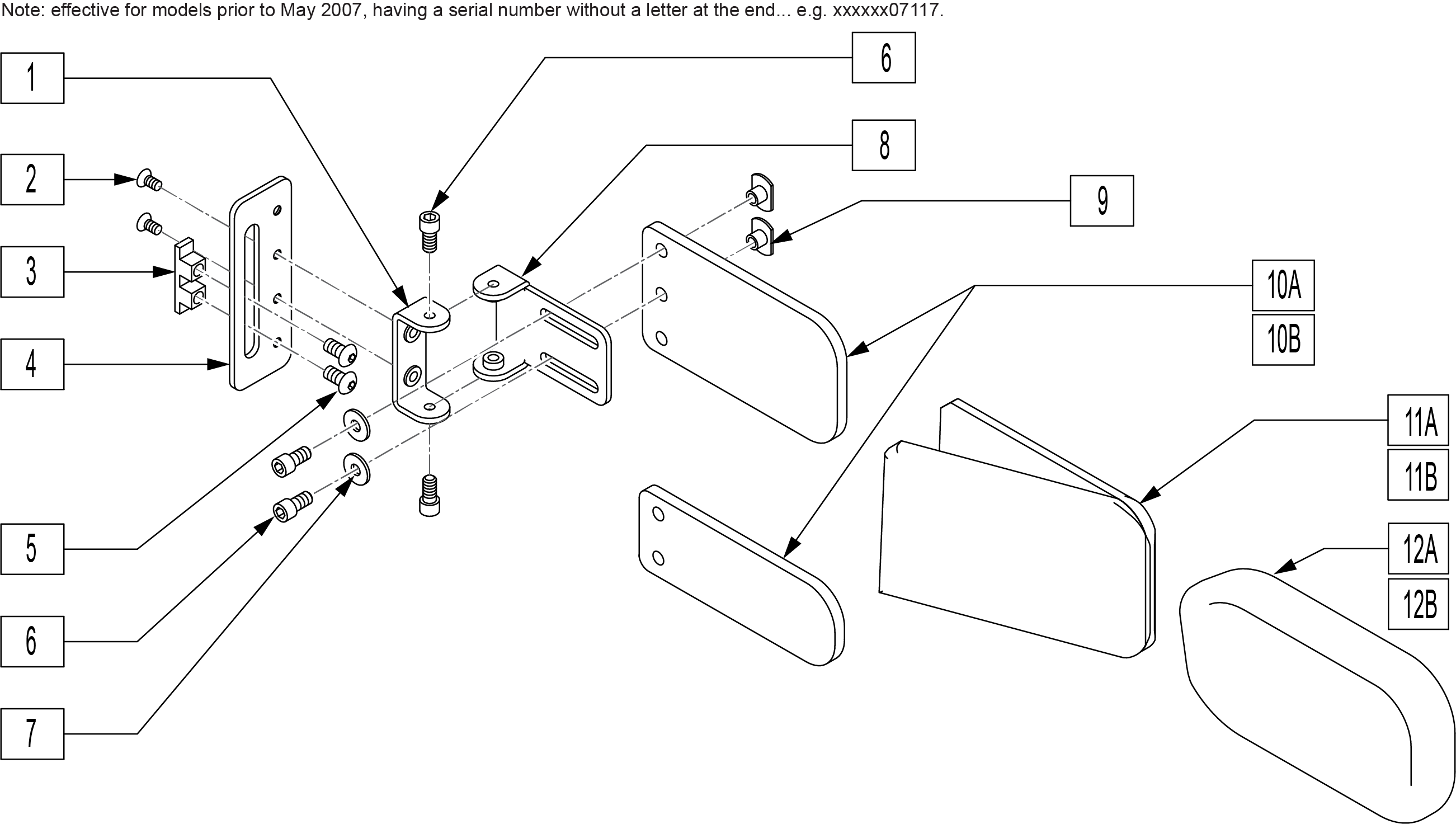 Note: effective for models prior to May 2007, having a serial number without a letter at the end... e.g. xxxxxx07117.

1

2

3

4

5

6

7

6

8

9

10A

10B

11A

11B

12A

12B