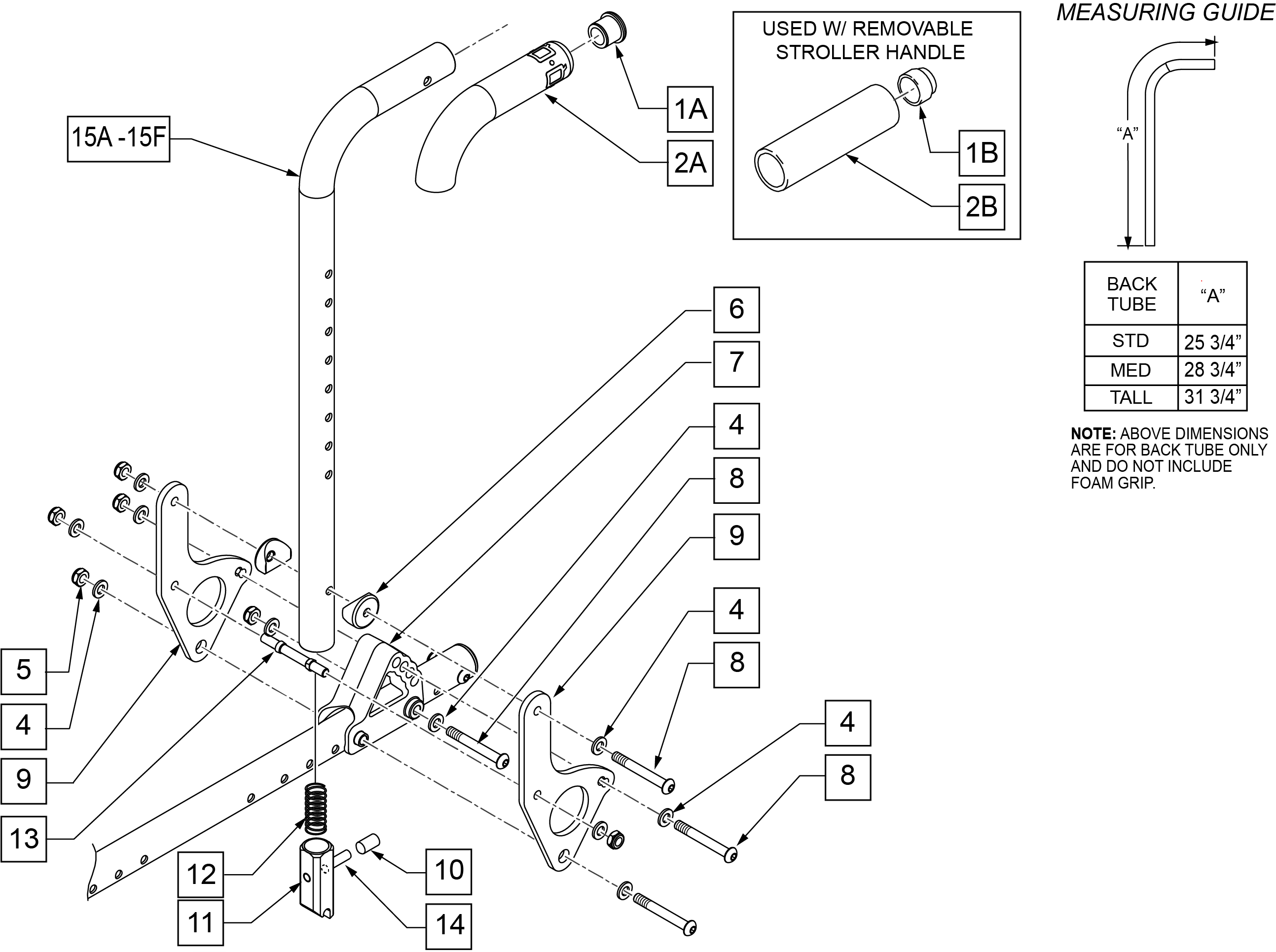 MEASURING GUIDE

USED W/ REMOVABLE STROLLER HANDLE

1A
2A
1B
2B
15A -15F

"A"

| BACK TUBE | "A" |
|---|---|
| STD | 25 3/4" |
| MED | 28 3/4" |
| TALL | 31 3/4" |

**NOTE:** ABOVE DIMENSIONS ARE FOR BACK TUBE ONLY AND DO NOT INCLUDE FOAM GRIP.

6
7
4
8
9
4
8
4
8
5
4
9
13
12
11
10
14