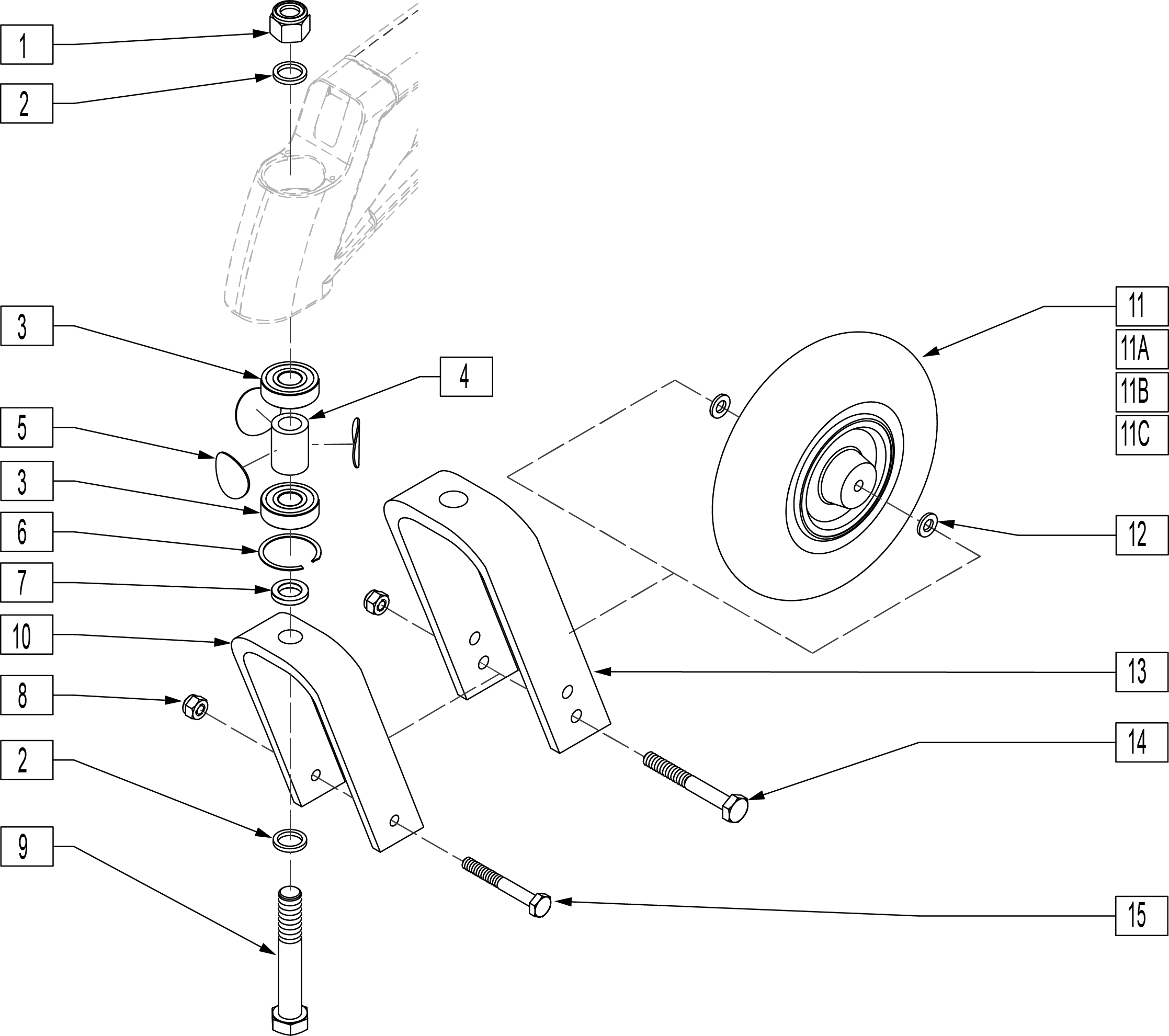 1
2
3
4
5
3
6
7
10
8
2
9
11
11A
11B
11C
12
13
14
15