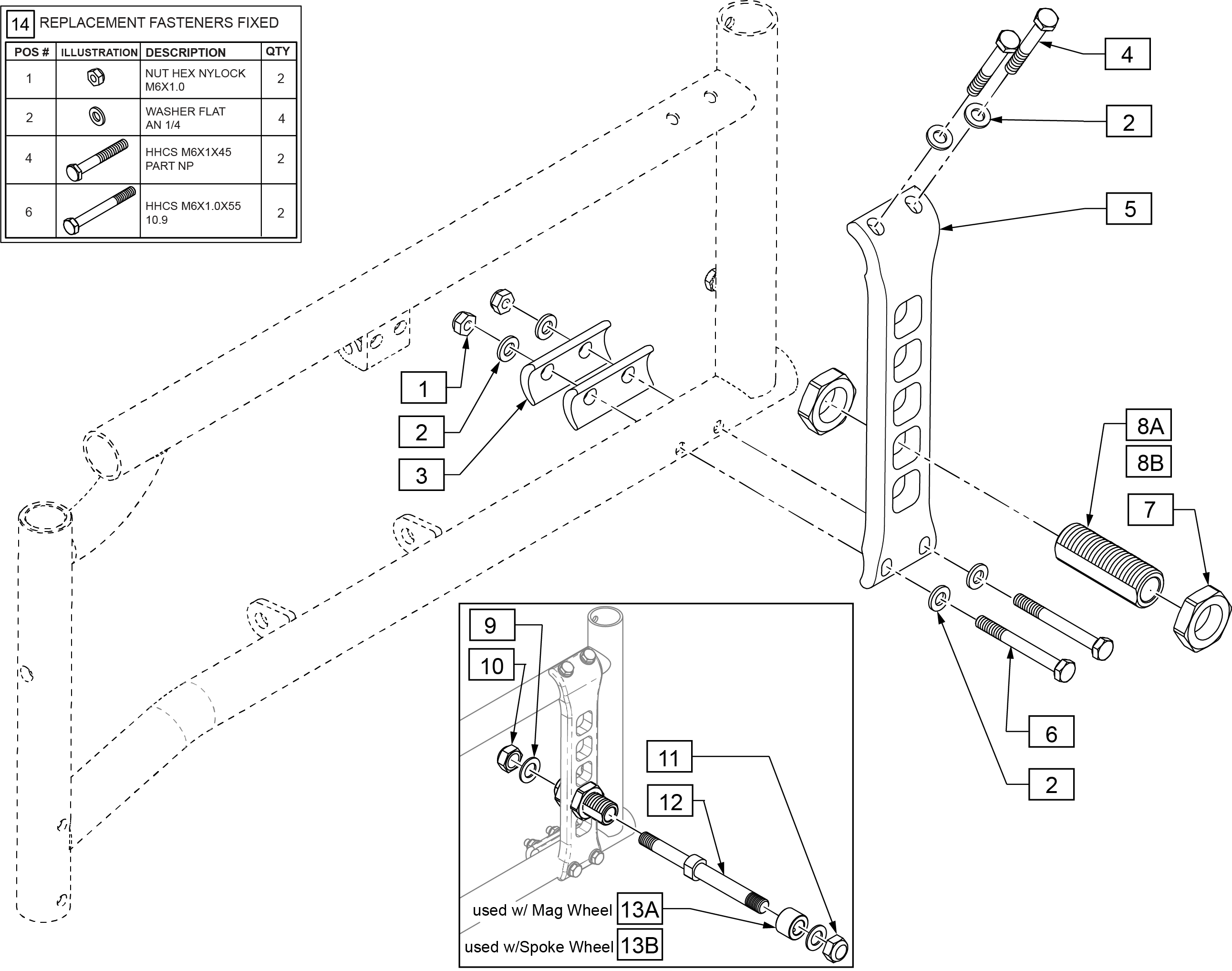 14 REPLACEMENT FASTENERS FIXED

| POS # | ILLUSTRATION | DESCRIPTION | QTY |
|---|---|---|---|
| 1 | | NUT HEX NYLOCK M6X1.0 | 2 |
| 2 | | WASHER FLAT AN 1/4 | 4 |
| 4 | | HHCS M6X1X45 PART NP | 2 |
| 6 | | HHCS M6X1.0X55 10.9 | 2 |

4
2
5
1
2
3
8A
8B
7
6
2
9
10
11
12
used w/ Mag Wheel 13A
used w/Spoke Wheel 13B