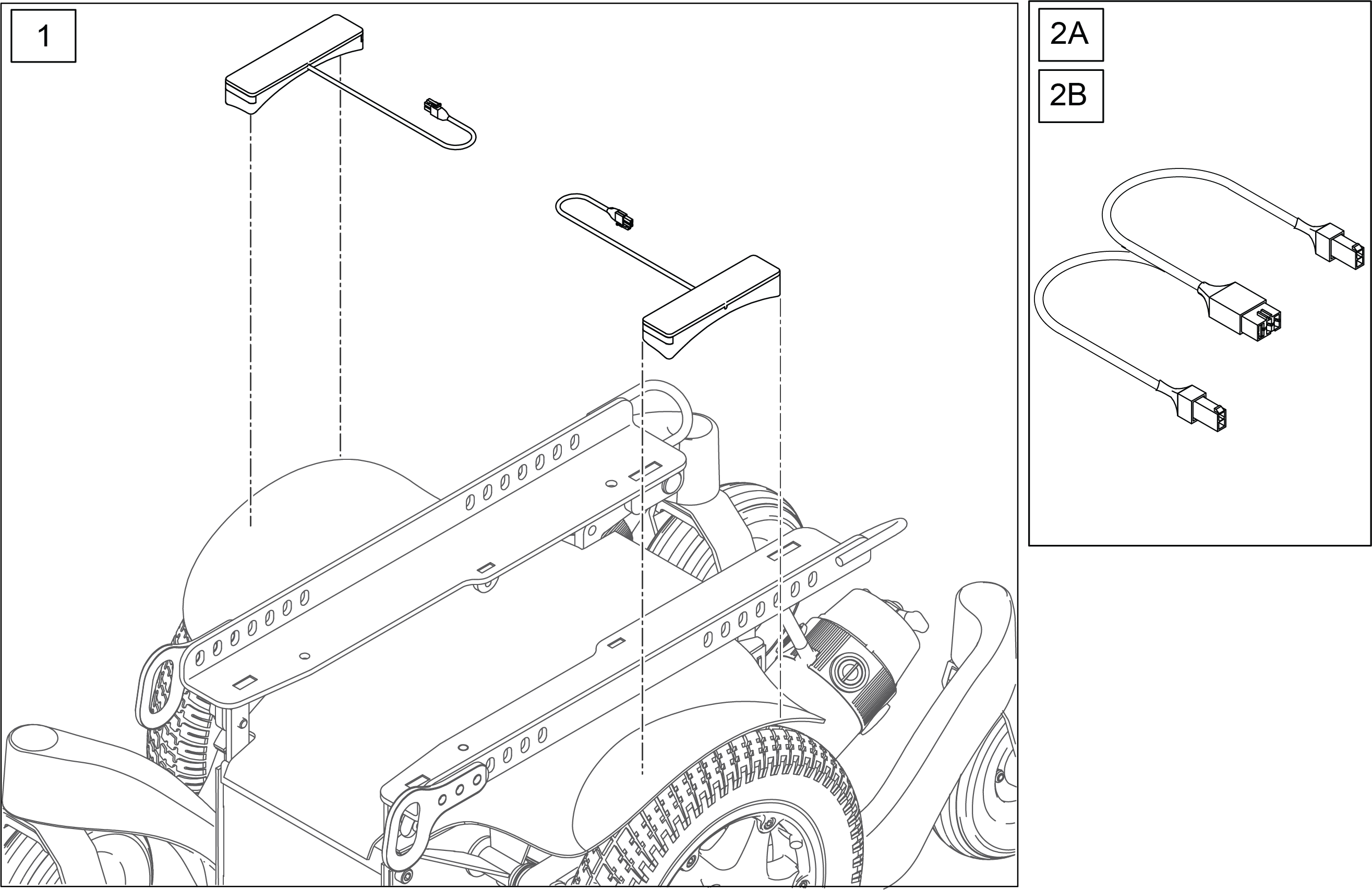 1

2A

2B