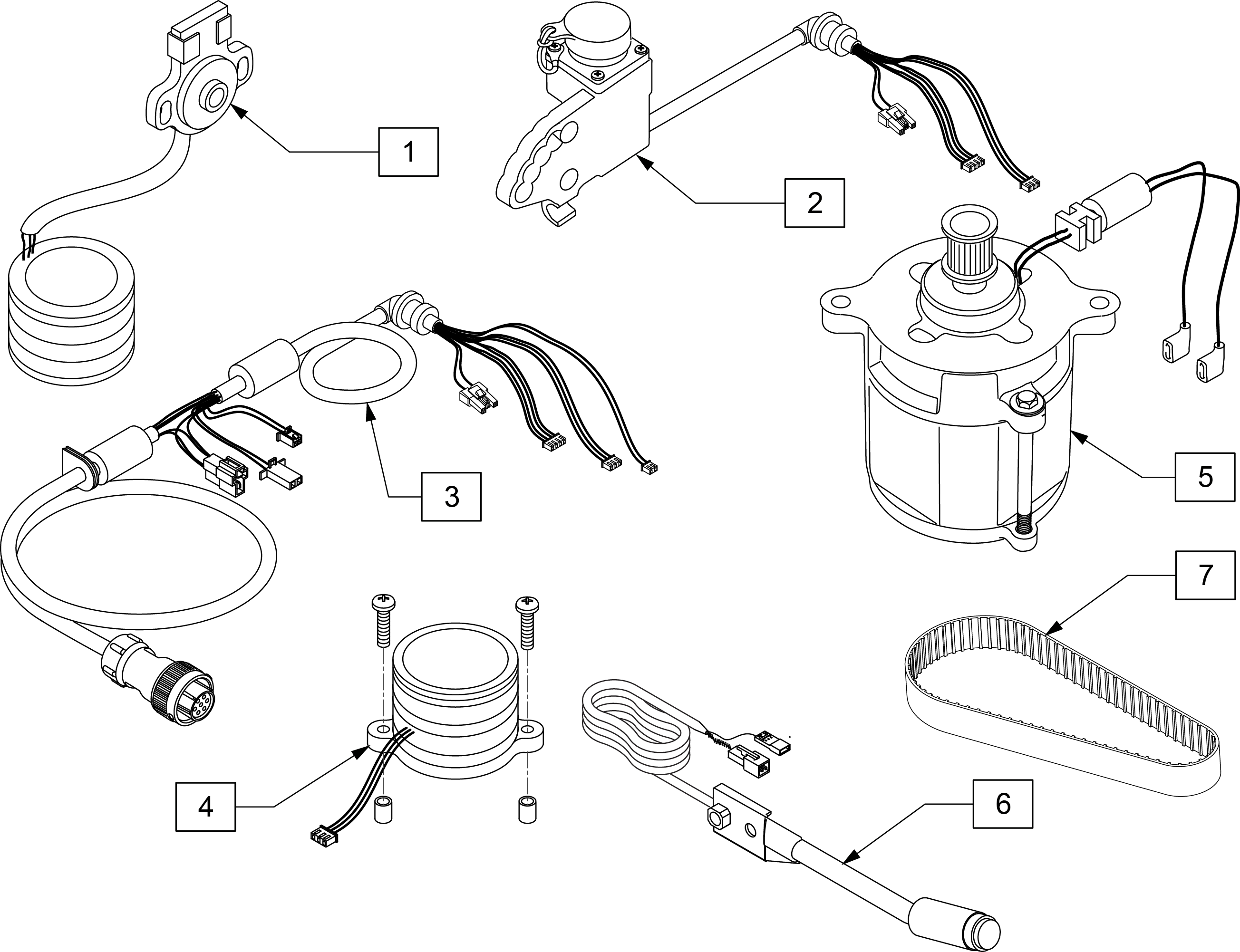 1
2
3
5
7
4
6