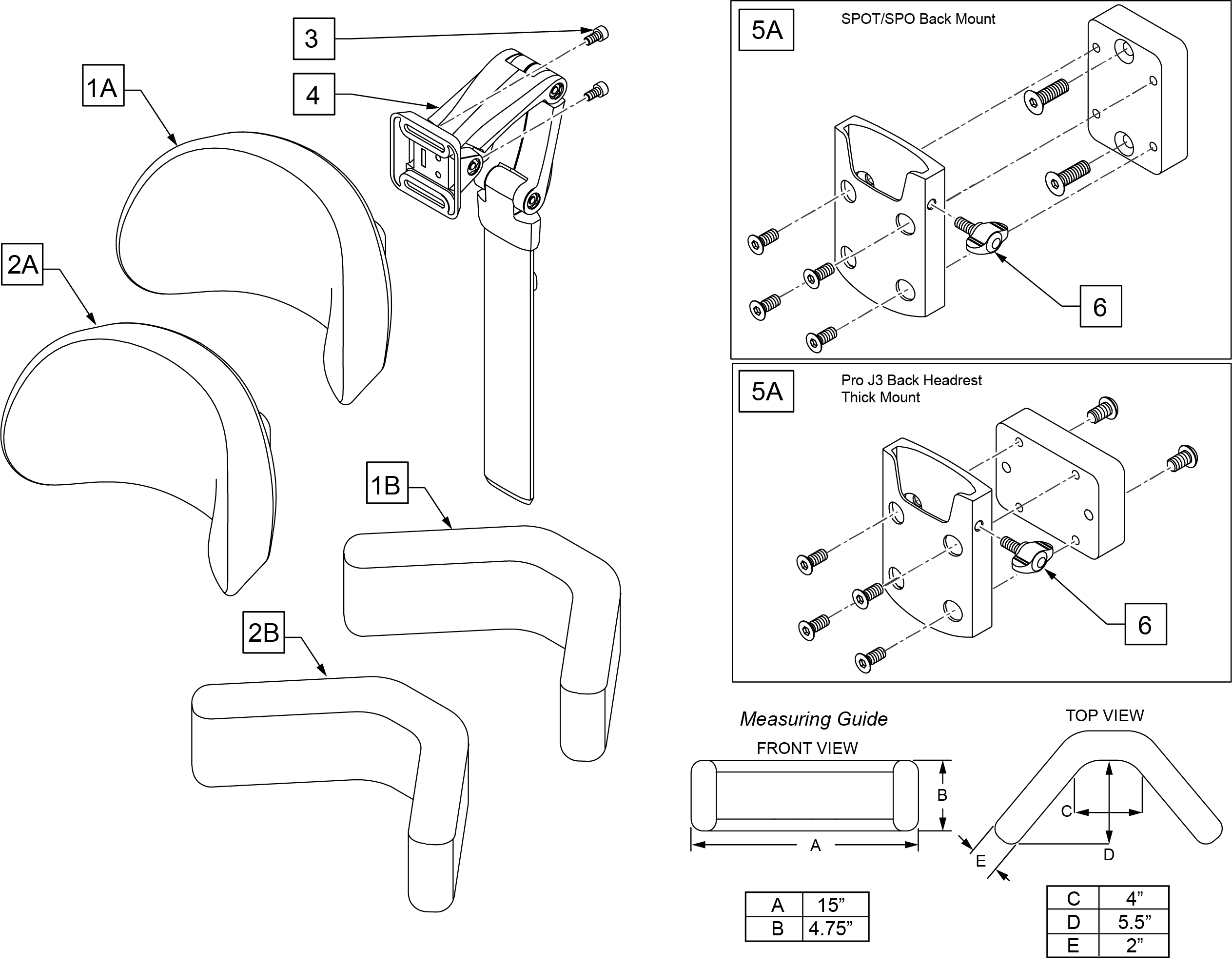 3

4

1A

2A

1B

2B

5A

SPOT/SPO Back Mount

6

5A

Pro J3 Back Headrest Thick Mount

6

Measuring Guide

FRONT VIEW

B

A

TOP VIEW

C

D

E

| A | 15” |
|---|---|
| B | 4.75” |

| C | 4” |
|---|---|
| D | 5.5” |
| E | 2” |