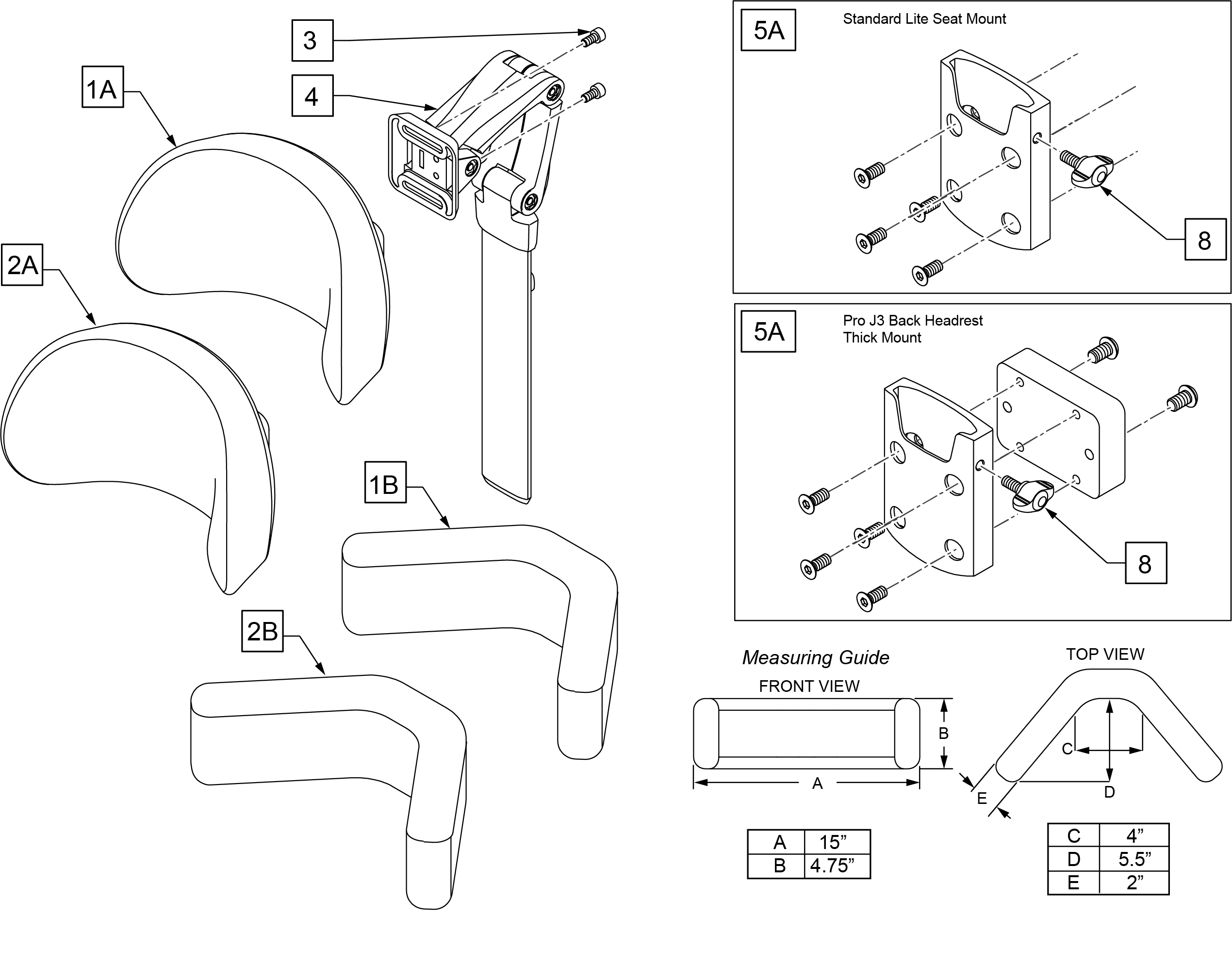 3

4

1A

2A

1B

2B

5A

Standard Lite Seat Mount

8

5A

Pro J3 Back Headrest
Thick Mount

8

Measuring Guide

FRONT VIEW

B

A

TOP VIEW

C

D

E

| A | 15” |
|---|---|
| B | 4.75” |

| C | 4” |
|---|---|
| D | 5.5” |
| E | 2” |