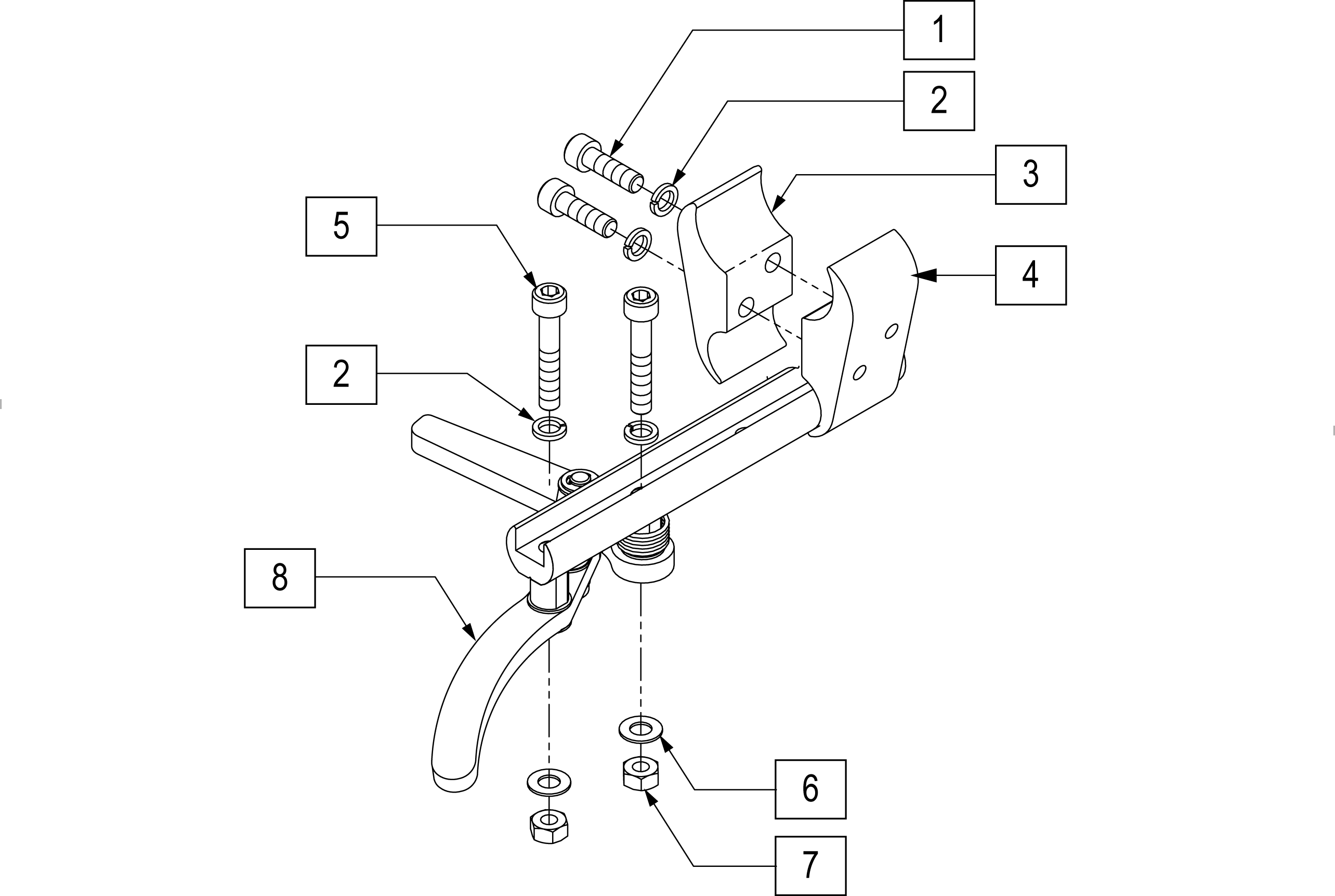 1
2
3
5
4
2
8
6
7