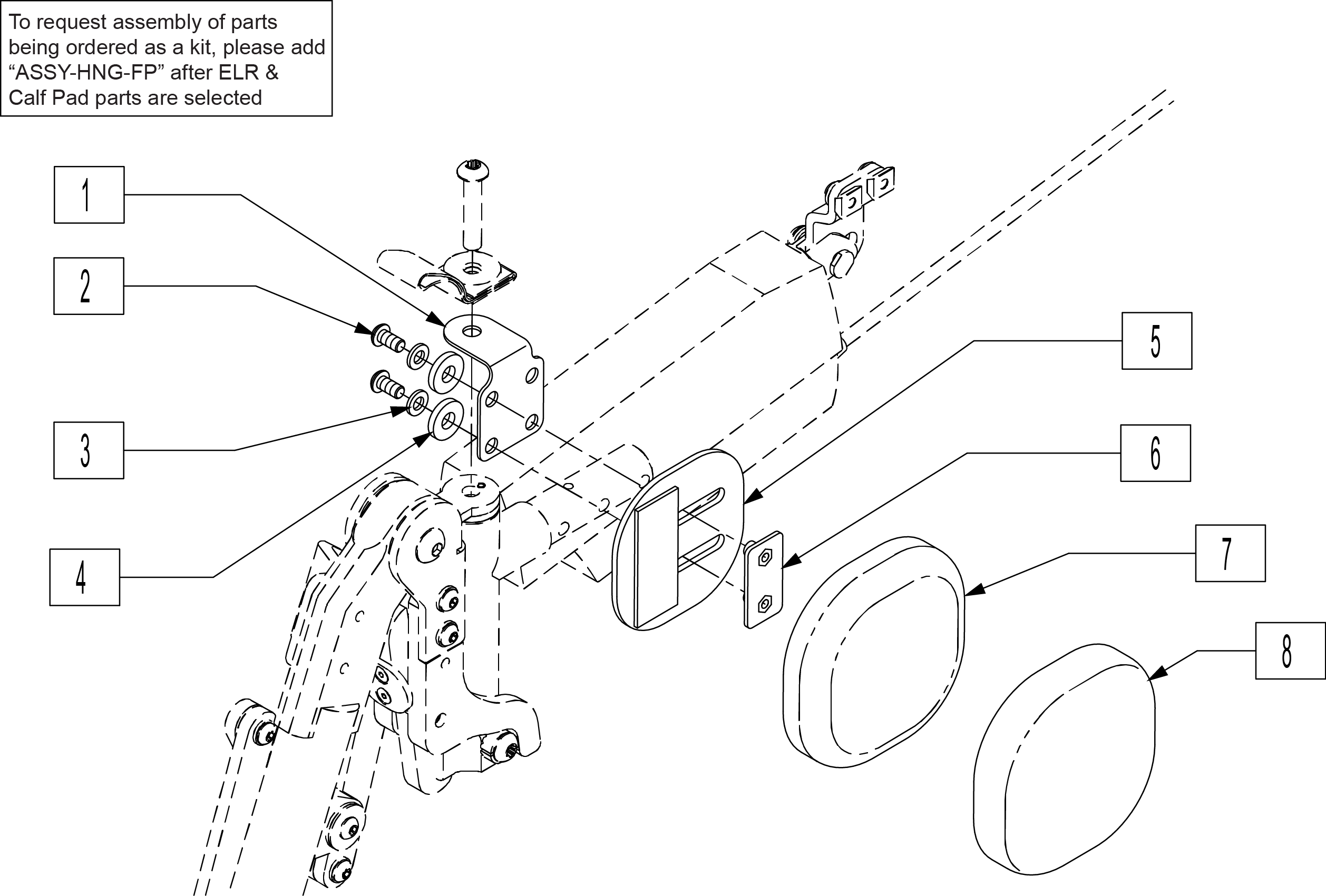 To request assembly of parts being ordered as a kit, please add “ASSY-HNG-FP” after ELR & Calf Pad parts are selected

1
2
3
4
5
6
7
8