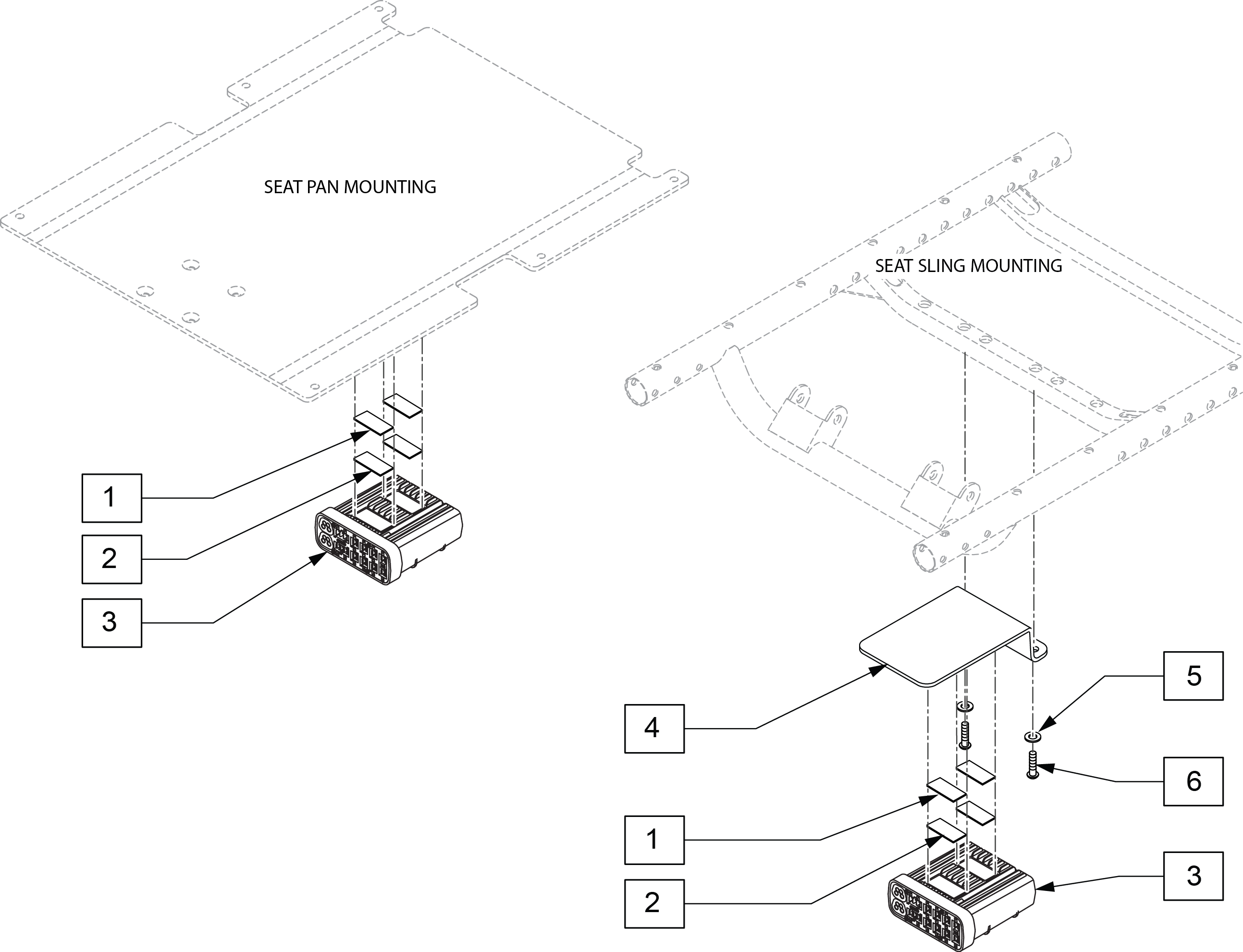 SEAT PAN MOUNTING

1

2

3

SEAT SLING MOUNTING

4

5

6

1

2

3