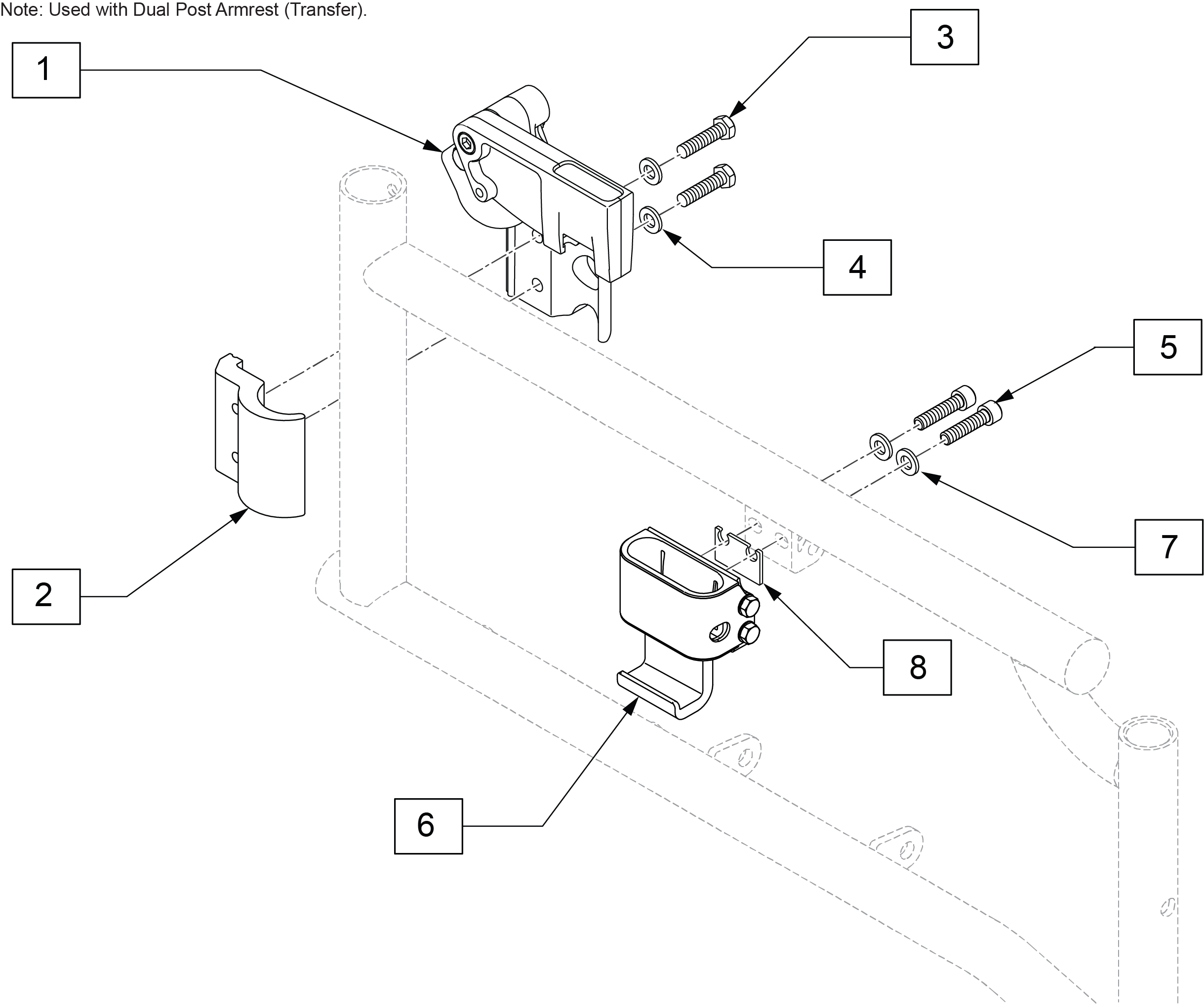 Note: Used with Dual Post Armrest (Transfer).

1

3

4

5

2

7

8

6