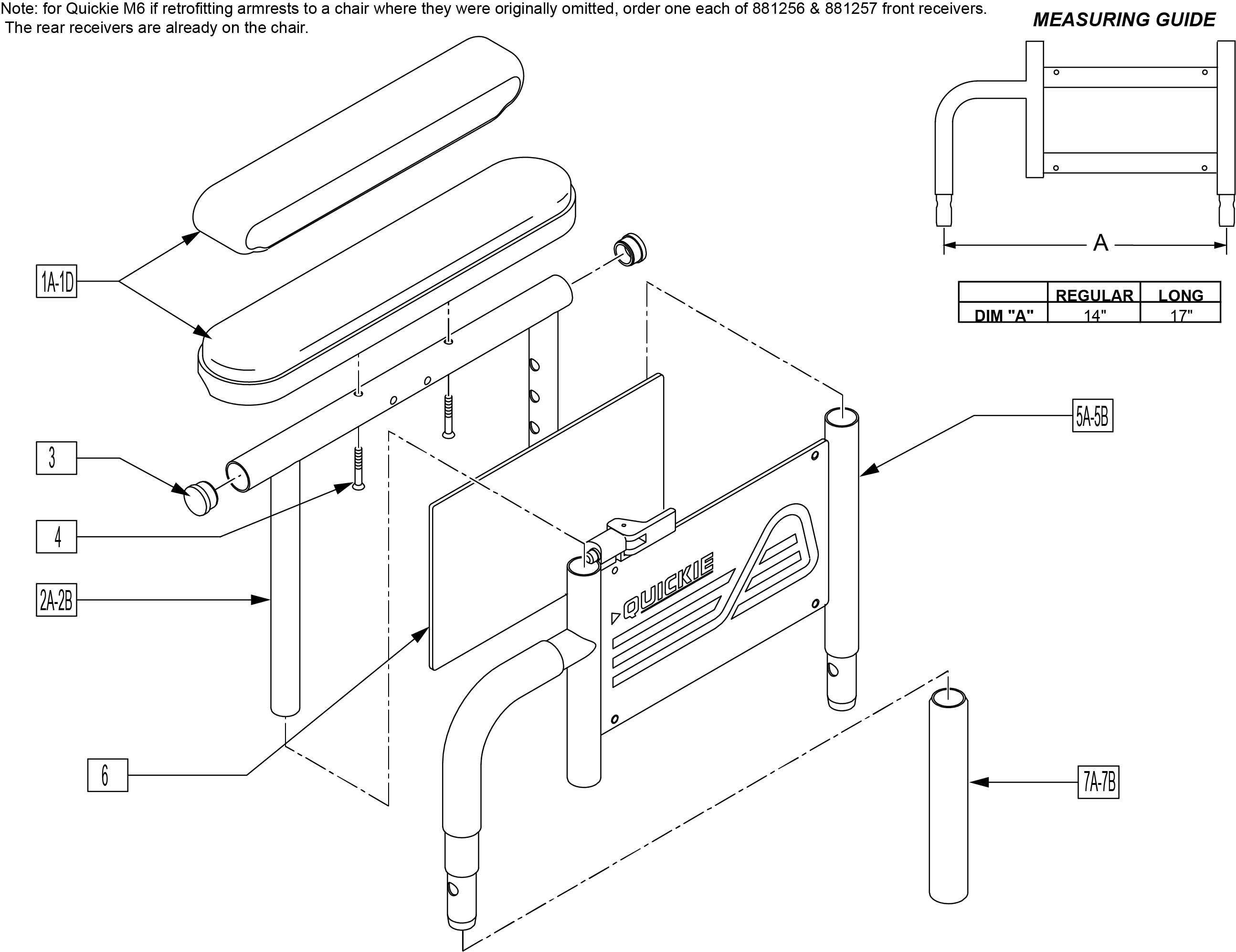 Note: for Quickie M6 if retrofitting armrests to a chair where they were originally omitted, order one each of 881256 & 881257 front receivers. The rear receivers are already on the chair.

MEASURING GUIDE

A

| | REGULAR | LONG |
|---|---|---|
| DIM "A" | 14" | 17" |

1A-1D

3

4

2A-2B

6

5A-5B

7A-7B

QUICKIE