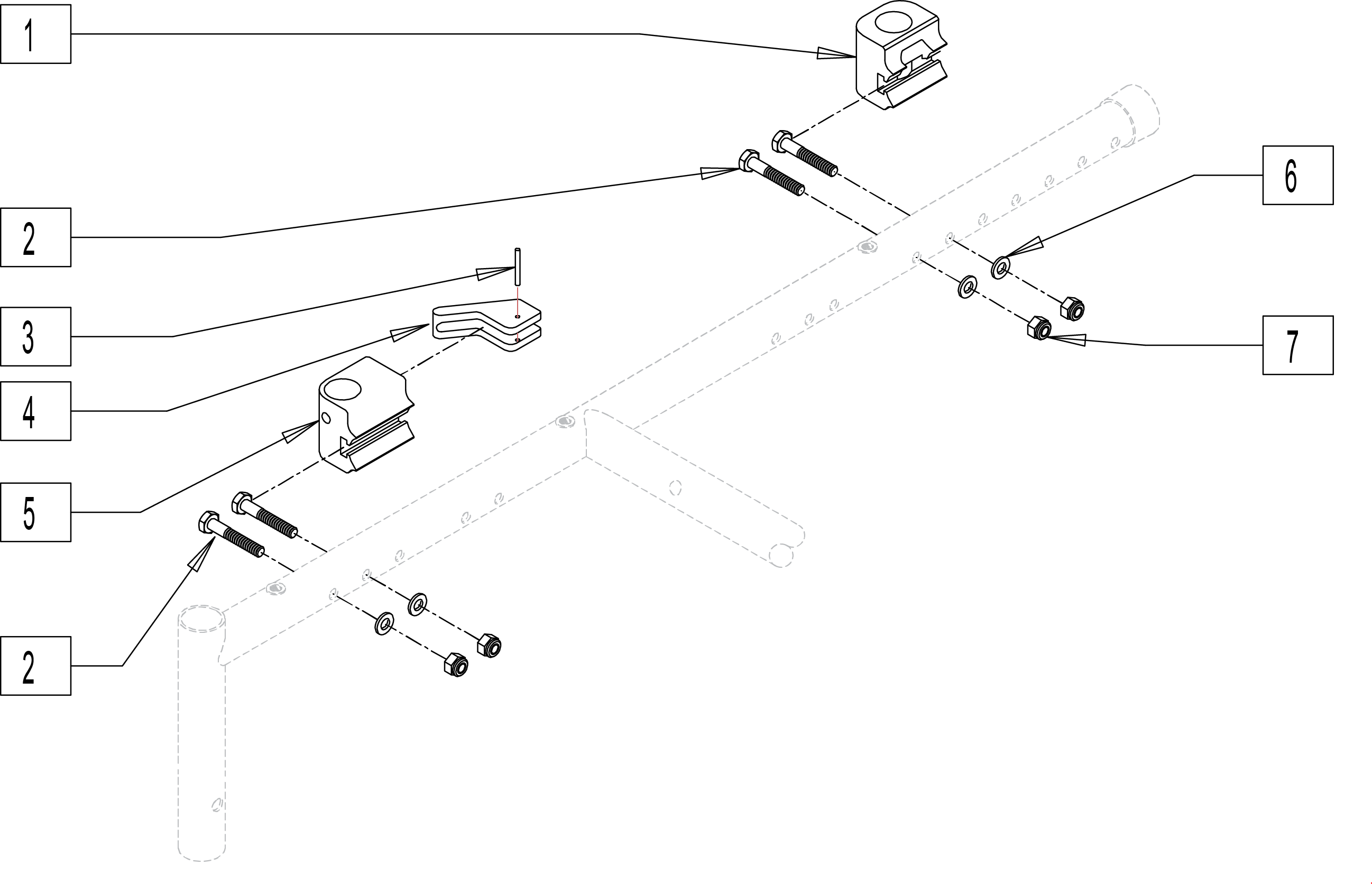 1
2
3
4
5
2
6
7