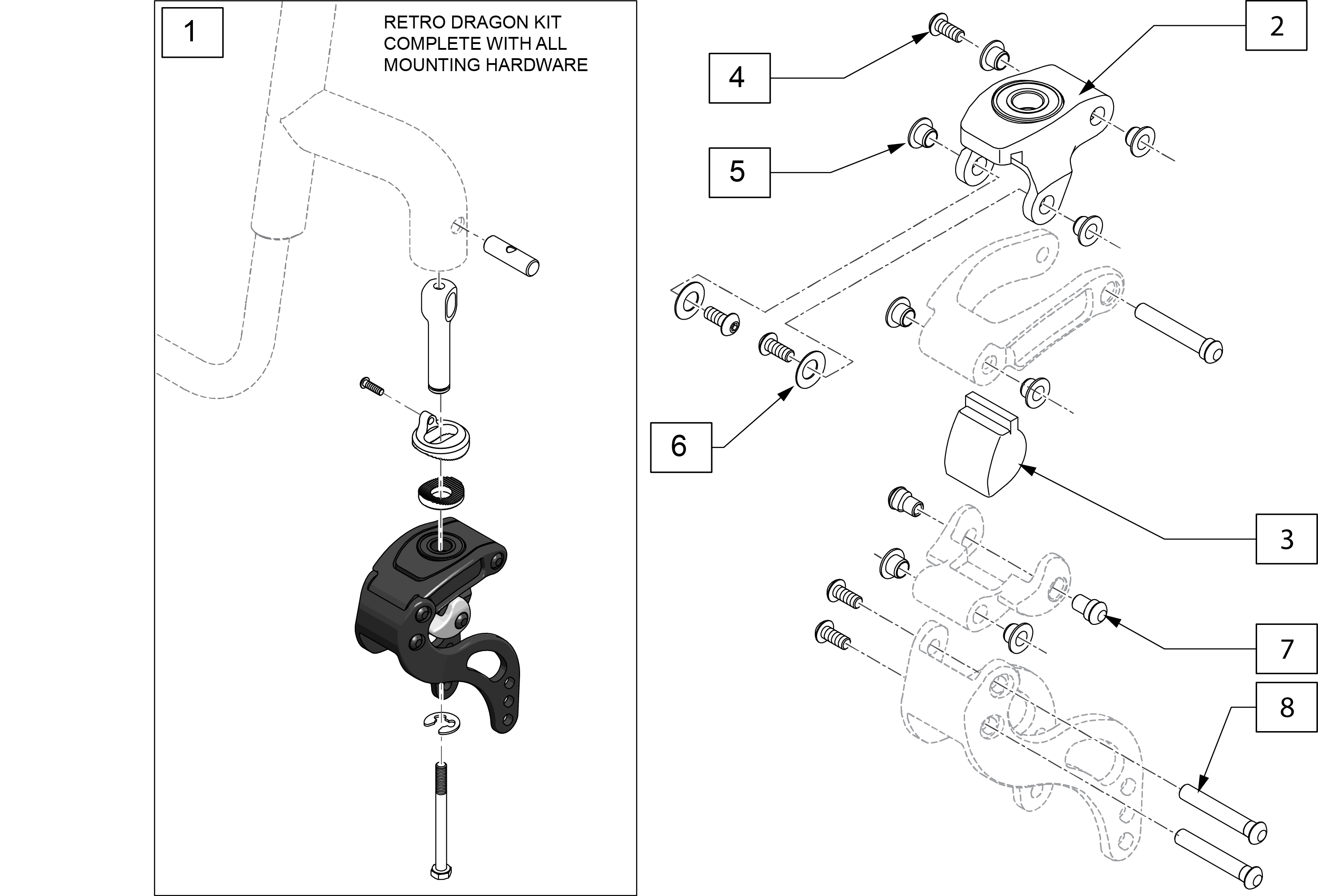 1

RETRO DRAGON KIT COMPLETE WITH ALL MOUNTING HARDWARE

2

4

5

6

3

7

8