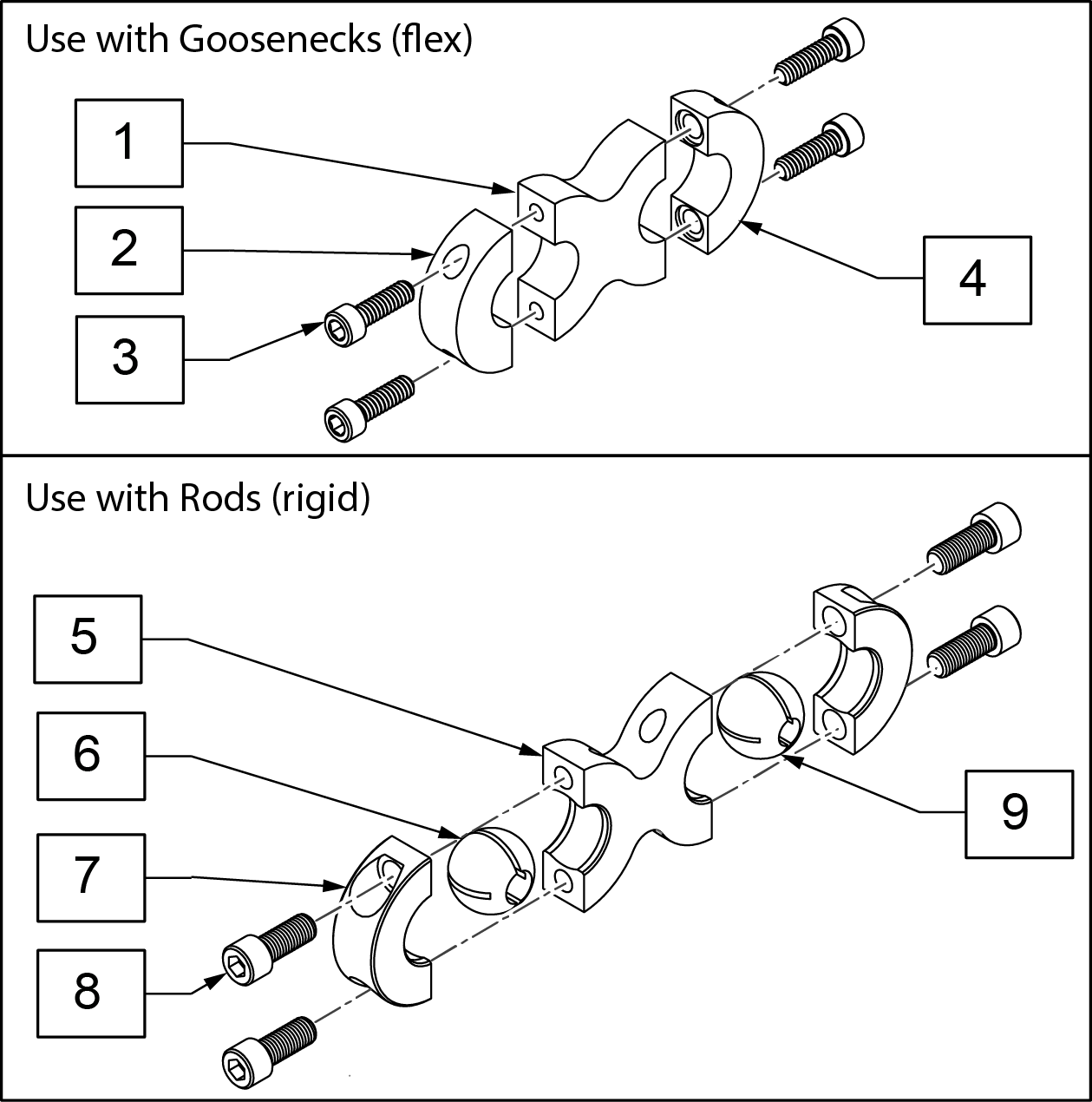 Use with Goosenecks (flex)

1

2

3

4

Use with Rods (rigid)

5

6

7

8

9