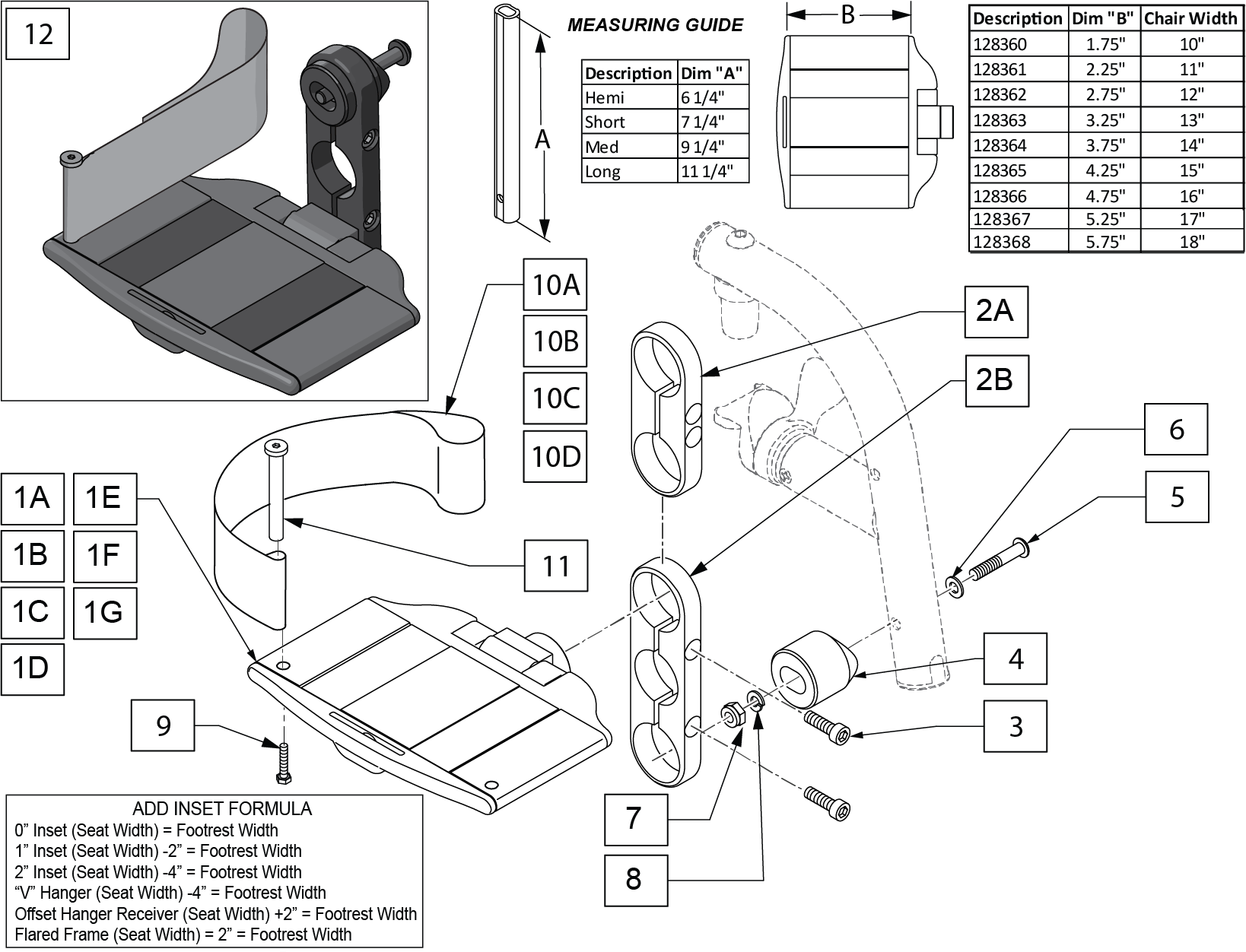 12

MEASURING GUIDE

A

| Description | Dim "A" |
|---|---|
| Hemi | 6 1/4" |
| Short | 7 1/4" |
| Med | 9 1/4" |
| Long | 11 1/4" |

B

| Description | Dim "B" | Chair Width |
|---|---|---|
| 128360 | 1.75" | 10" |
| 128361 | 2.25" | 11" |
| 128362 | 2.75" | 12" |
| 128363 | 3.25" | 13" |
| 128364 | 3.75" | 14" |
| 128365 | 4.25" | 15" |
| 128366 | 4.75" | 16" |
| 128367 | 5.25" | 17" |
| 128368 | 5.75" | 18" |

10A
10B
10C
10D

2A
2B

6
5

1A 1E
1B 1F
1C 1G
1D

11

4
3
9
7
8

ADD INSET FORMULA
0" Inset (Seat Width) = Footrest Width
1" Inset (Seat Width) -2" = Footrest Width
2" Inset (Seat Width) -4" = Footrest Width
"V" Hanger (Seat Width) -4" = Footrest Width
Offset Hanger Receiver (Seat Width) +2" = Footrest Width
Flared Frame (Seat Width) = 2" = Footrest Width