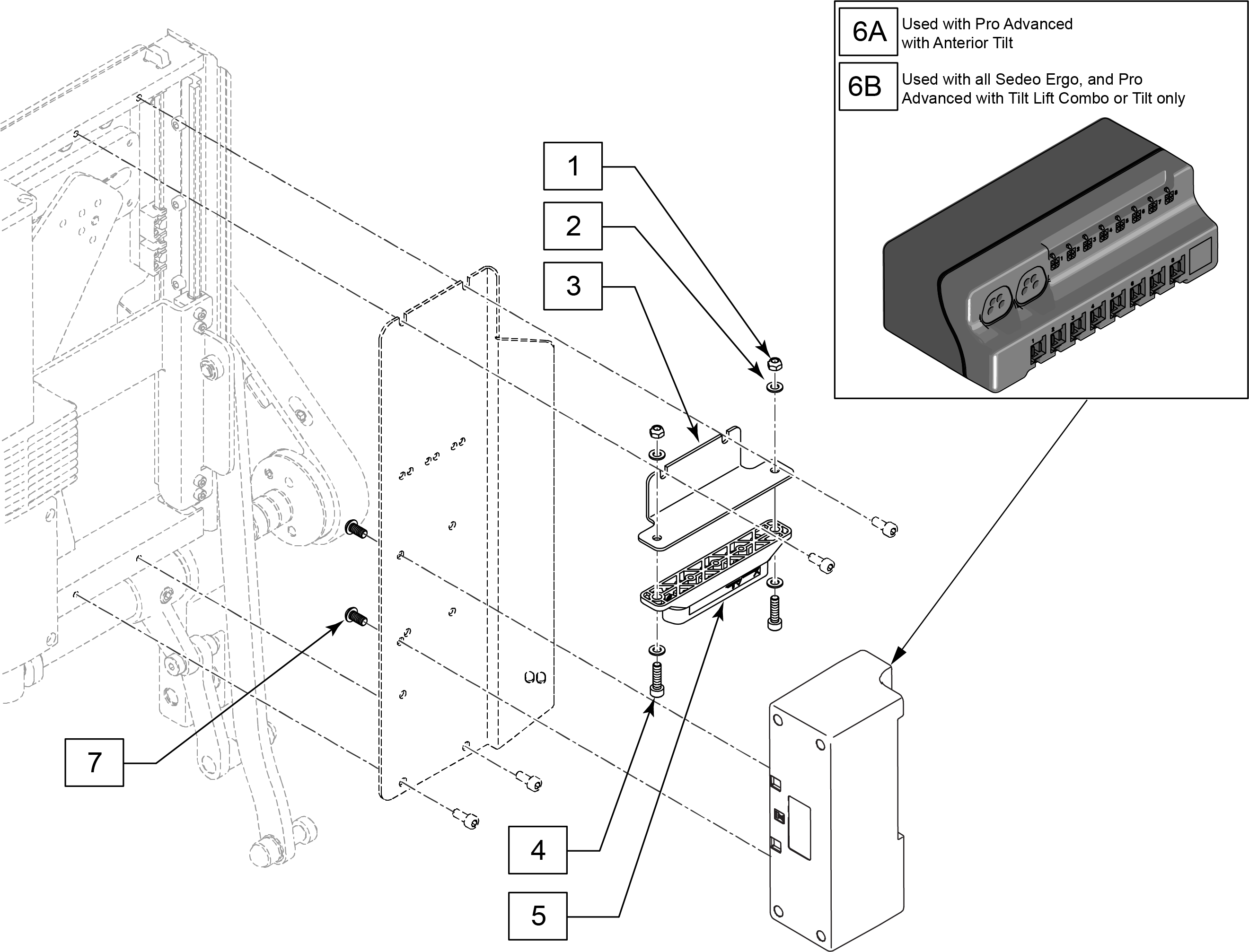 6A Used with Pro Advanced with Anterior Tilt

6B Used with all Sedeo Ergo, and Pro Advanced with Tilt Lift Combo or Tilt only

1

2

3

7

4

5