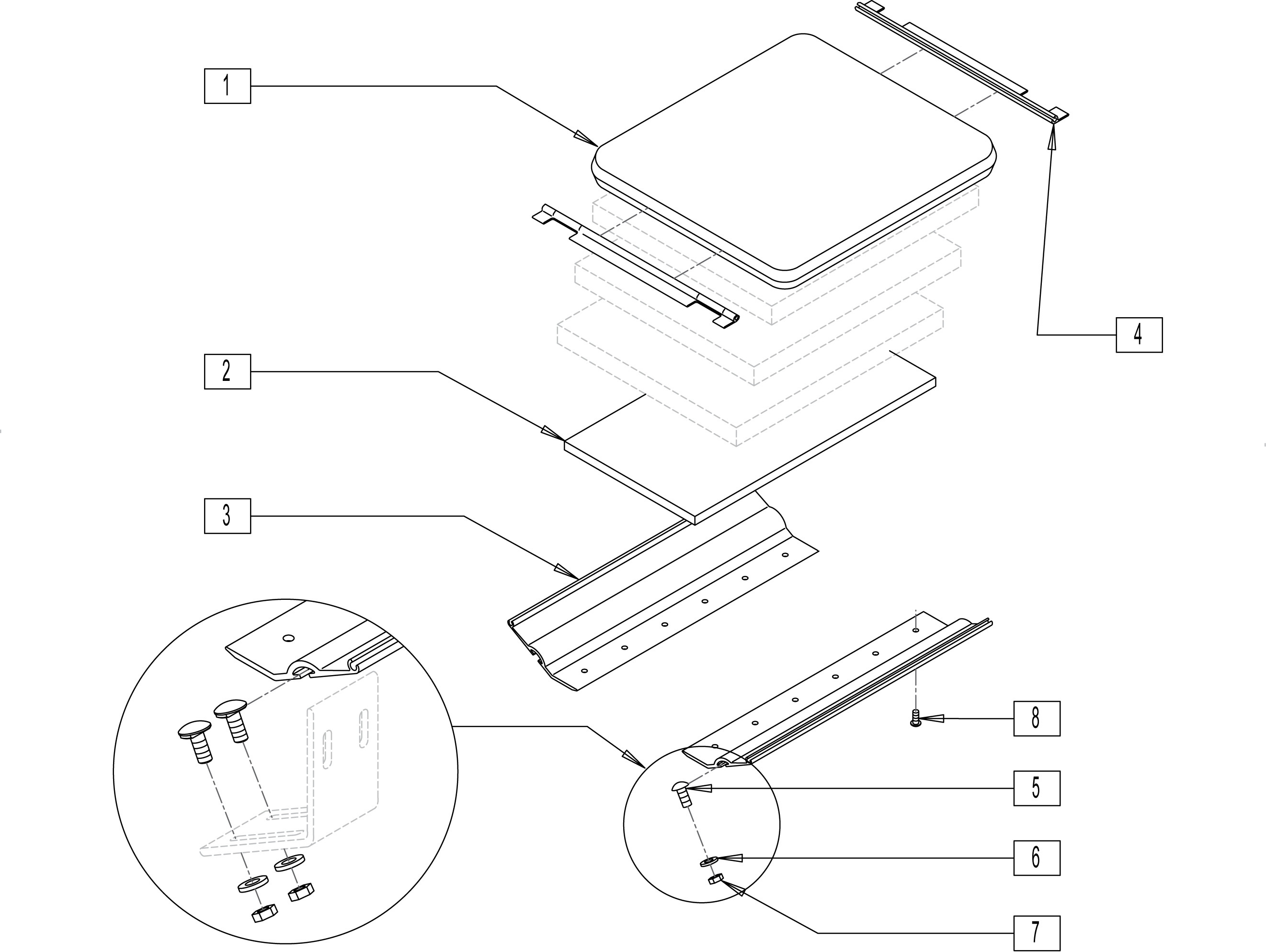 1
4
2
3
8
5
6
7