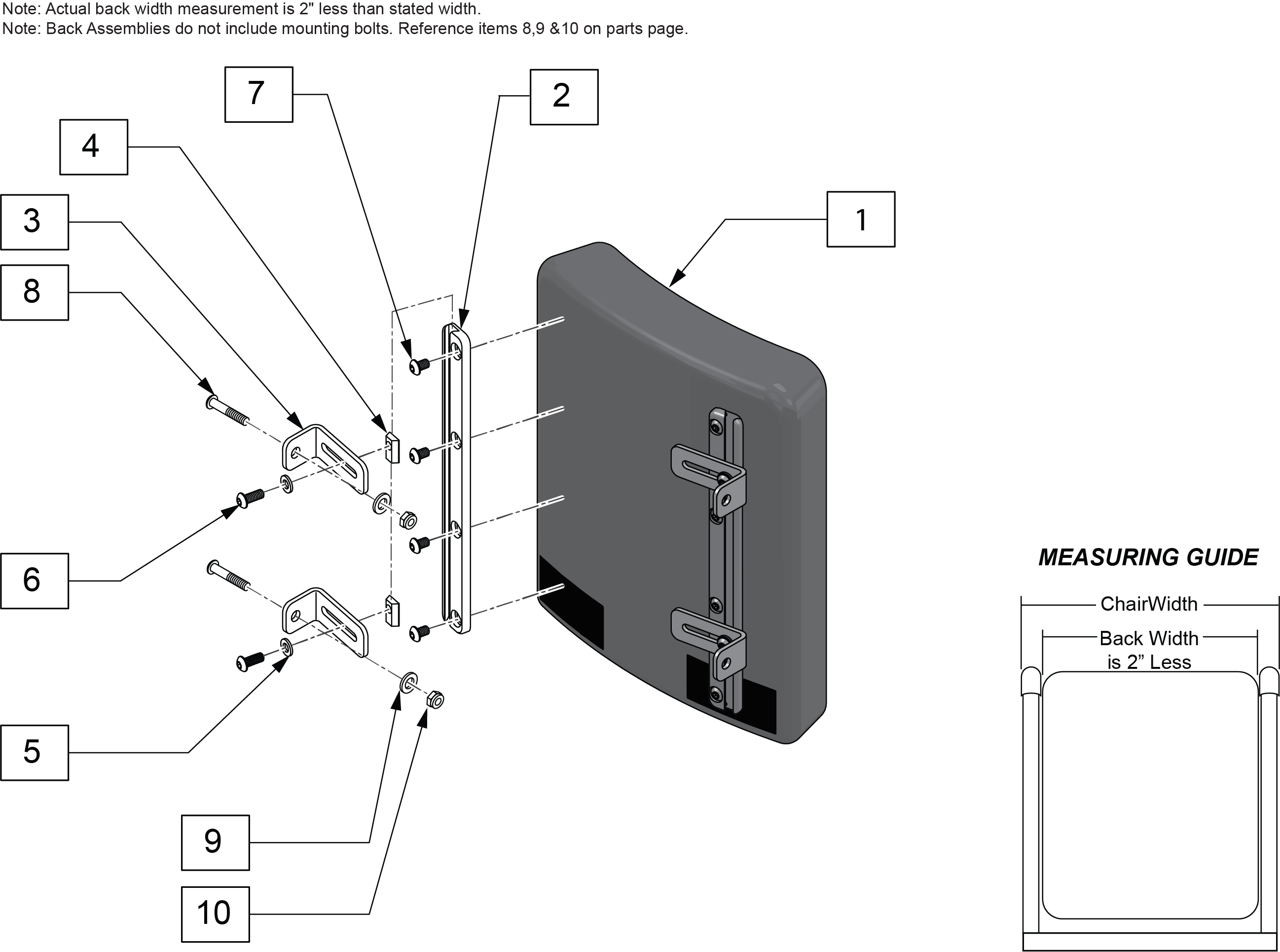 Note: Actual back width measurement is 2" less than stated width.
Note: Back Assemblies do not include mounting bolts. Reference items 8,9 &10 on parts page.

7

2

4

3

1

8

6

5

9

10

MEASURING GUIDE

ChairWidth

Back Width is 2” Less