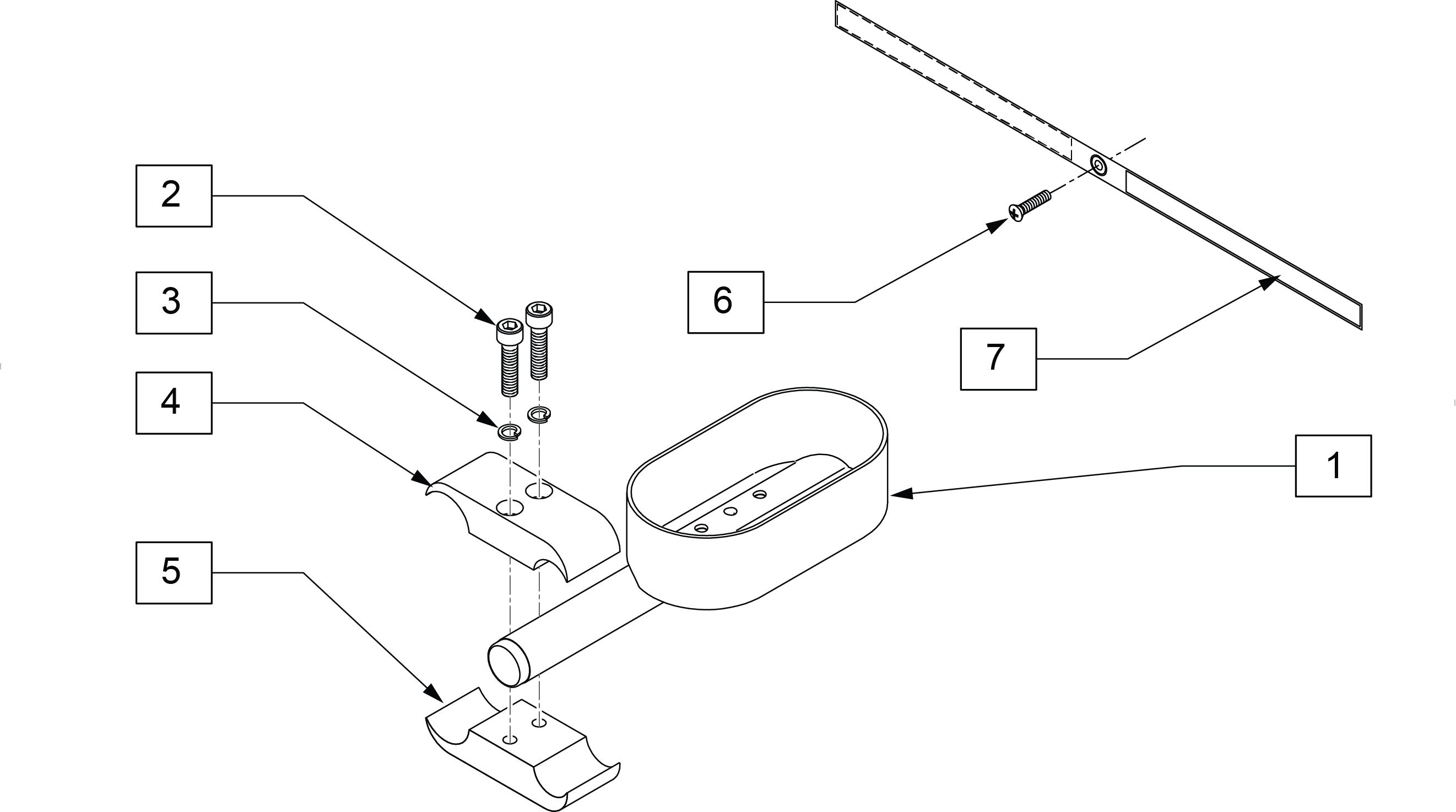 2
3
4
5
6
7
1