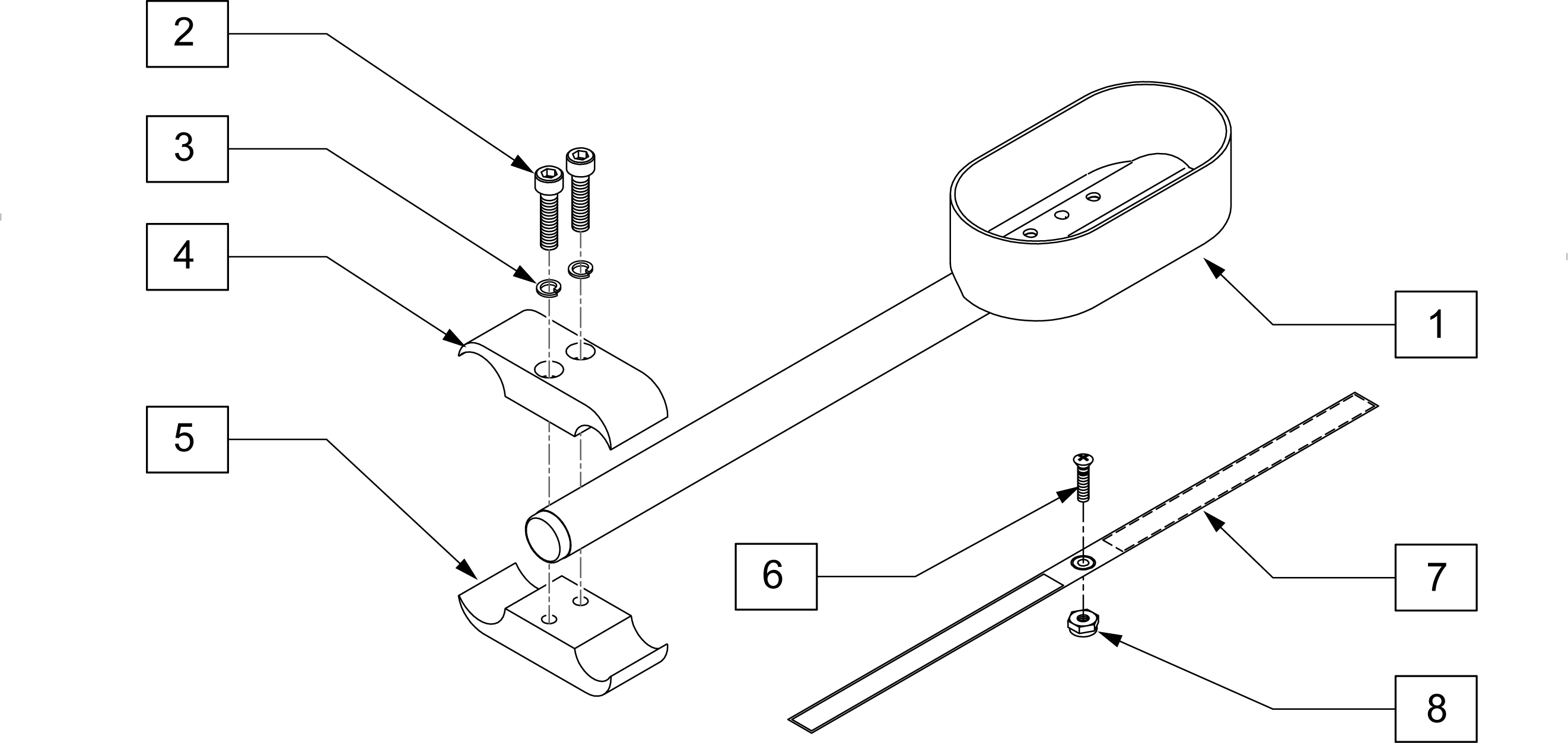 2
3
4
5
1
6
7
8